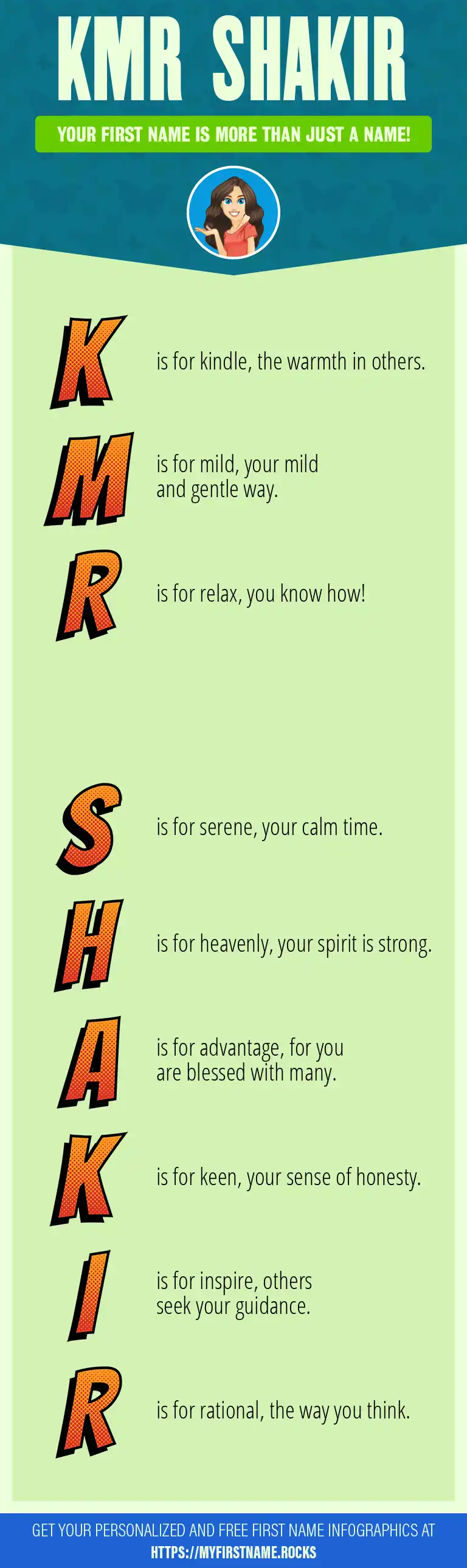 KMR SHAKIR

YOUR FIRST NAME IS MORE THAN JUST A NAME!

K is for kindle, the warmth in others.

M is for mild, your mild and gentle way.

R is for relax, you know how!

S is for serene, your calm time.

H is for heavenly, your spirit is strong.

A is for advantage, for you are blessed with many.

K is for keen, your sense of honesty.

I is for inspire, others seek your guidance.

R is for rational, the way you think.

GET YOUR PERSONALIZED AND FREE FIRST NAME INFOGRAPHICS AT HTTPS://MYFIRSTNAME.ROCKS