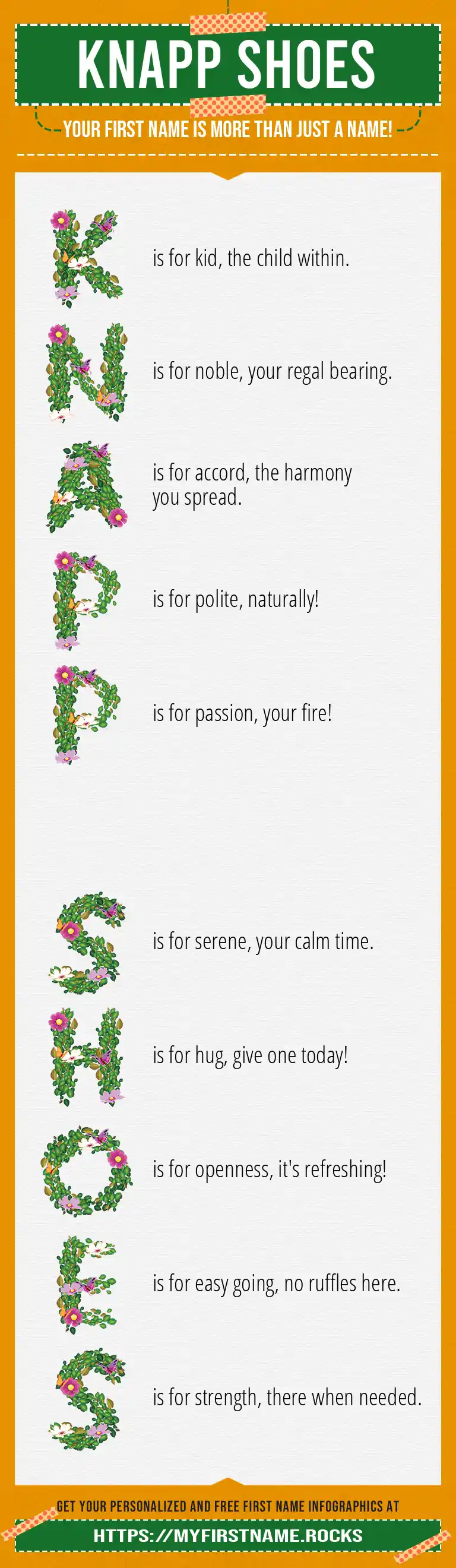 KNAPP SHOES

YOUR FIRST NAME IS MORE THAN JUST A NAME!

K is for kid, the child within.

N is for noble, your regal bearing.

A is for accord, the harmony you spread.

P is for polite, naturally!

P is for passion, your fire!

S is for serene, your calm time.

H is for hug, give one today!

O is for openness, it's refreshing!

E is for easy going, no ruffles here.

S is for strength, there when needed.

GET YOUR PERSONALIZED AND FREE FIRST NAME INFOGRAPHICS AT

HTTPS://MYFIRSTNAME.ROCKS