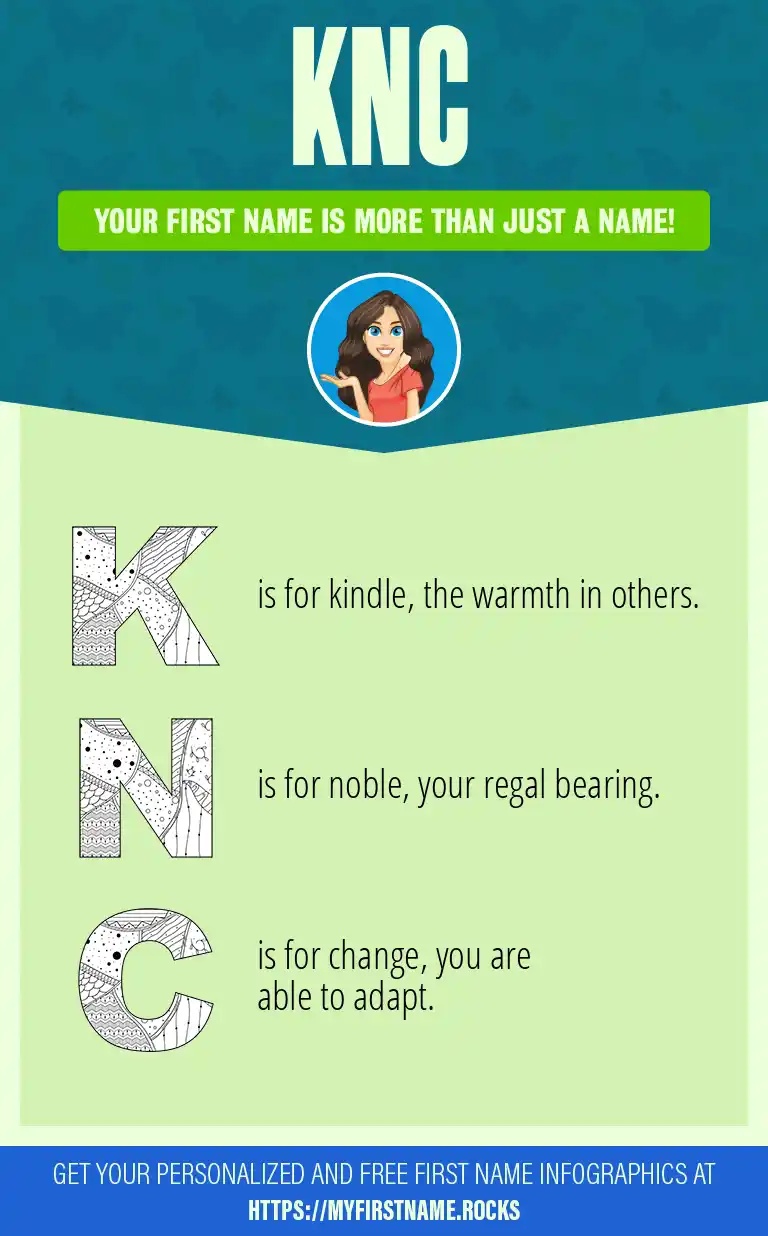 KNC

YOUR FIRST NAME IS MORE THAN JUST A NAME!

K is for kindle, the warmth in others.

N is for noble, your regal bearing.

C is for change, you are able to adapt.

GET YOUR PERSONALIZED AND FREE FIRST NAME INFOGRAPHICS AT
HTTPS://MYFIRSTNAME.ROCKS