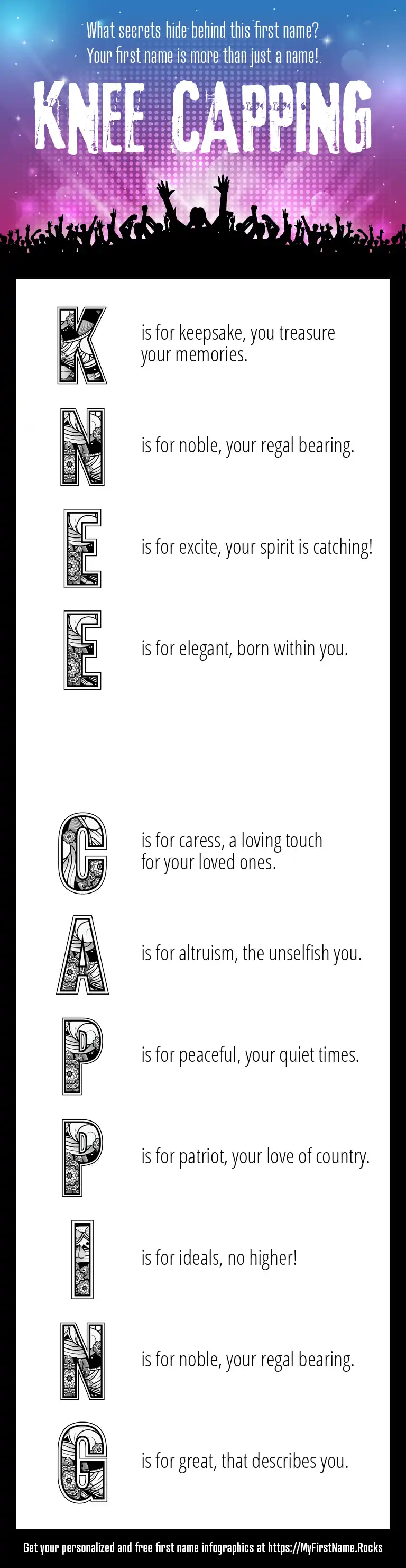 What secrets hide behind this first name?
Your first name is more than just a name!

KNEE CAPPING

K is for keepsake, you treasure your memories.

N is for noble, your regal bearing.

E is for excite, your spirit is catching!

E is for elegant, born within you.

C is for caress, a loving touch for your loved ones.

A is for altruism, the unselfish you.

P is for peaceful, your quiet times.

P is for patriot, your love of country.

I is for ideals, no higher!

N is for noble, your regal bearing.

G is for great, that describes you.

Get your personalized and free first name infographics at https://MyFirstName.Rocks