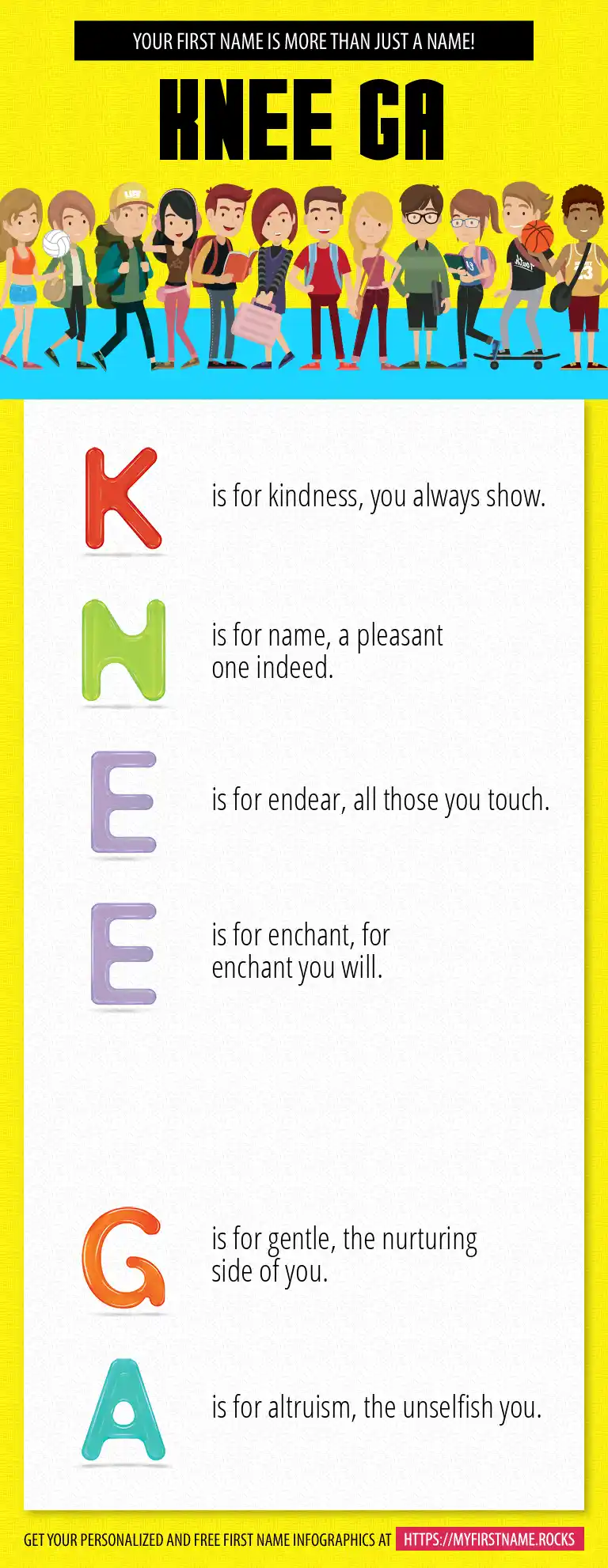 YOUR FIRST NAME IS MORE THAN JUST A NAME!

KNEE GA

K is for kindness, you always show.

N is for name, a pleasant one indeed.

E is for endear, all those you touch.

E is for enchant, for enchant you will.

G is for gentle, the nurturing side of you.

A is for altruism, the unselfish you.

GET YOUR PERSONALIZED AND FREE FIRST NAME INFOGRAPHICS AT HTTPS://MYFIRSTNAME.ROCKS