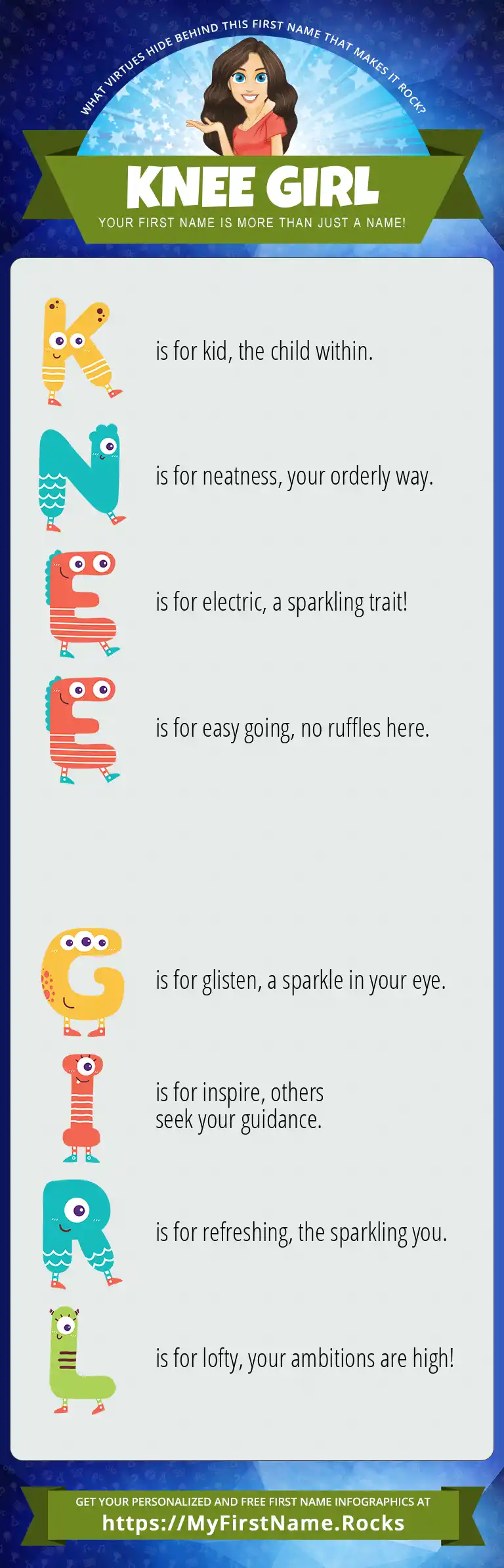 WHAT VIRTUES HIDE BEHIND THIS FIRST NAME THAT MAKES IT ROCK?

KNEE GIRL

YOUR FIRST NAME IS MORE THAN JUST A NAME!

K is for kid, the child within.

N is for neatness, your orderly way.

E is for electric, a sparkling trait!

E is for easy going, no ruffles here.

G is for glisten, a sparkle in your eye.

I is for inspire, others seek your guidance.

R is for refreshing, the sparkling you.

L is for lofty, your ambitions are high!

GET YOUR PERSONALIZED AND FREE FIRST NAME INFOGRAPHICS AT
https://MyFirstName.Rocks