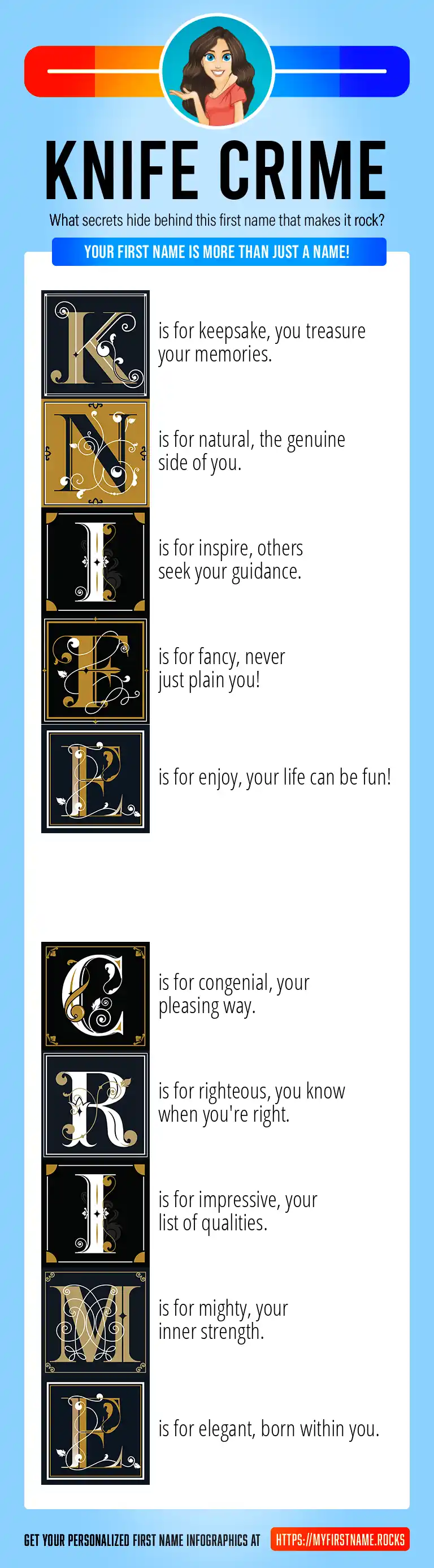 KNIFE CRIME

What secrets hide behind this first name that makes it rock?

YOUR FIRST NAME IS MORE THAN JUST A NAME!

K is for keepsake, you treasure your memories.

N is for natural, the genuine side of you.

I is for inspire, others seek your guidance.

F is for fancy, never just plain you!

E is for enjoy, your life can be fun!

C is for congenial, your pleasing way.

R is for righteous, you know when you're right.

I is for impressive, your list of qualities.

M is for mighty, your inner strength.

E is for elegant, born within you.

GET YOUR PERSONALIZED FIRST NAME INFOGRAPHICS AT HTTPS://MYFIRSTNAME.ROCKS