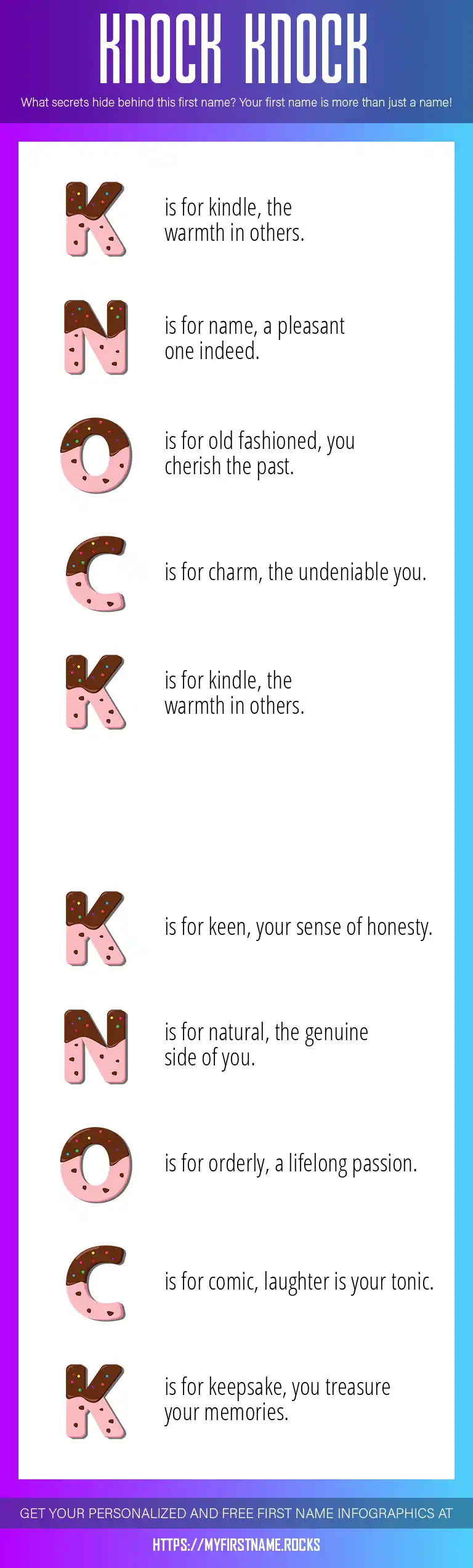 KNOCK KNOCK

What secrets hide behind this first name? Your first name is more than just a name!

K is for kindle, the warmth in others.

N is for name, a pleasant one indeed.

O is for old fashioned, you cherish the past.

C is for charm, the undeniable you.

K is for kindle, the warmth in others.

K is for keen, your sense of honesty.

N is for natural, the genuine side of you.

O is for orderly, a lifelong passion.

C is for comic, laughter is your tonic.

K is for keepsake, you treasure your memories.

GET YOUR PERSONALIZED AND FREE FIRST NAME INFOGRAPHICS AT

HTTPS://MYFIRSTNAME.ROCKS