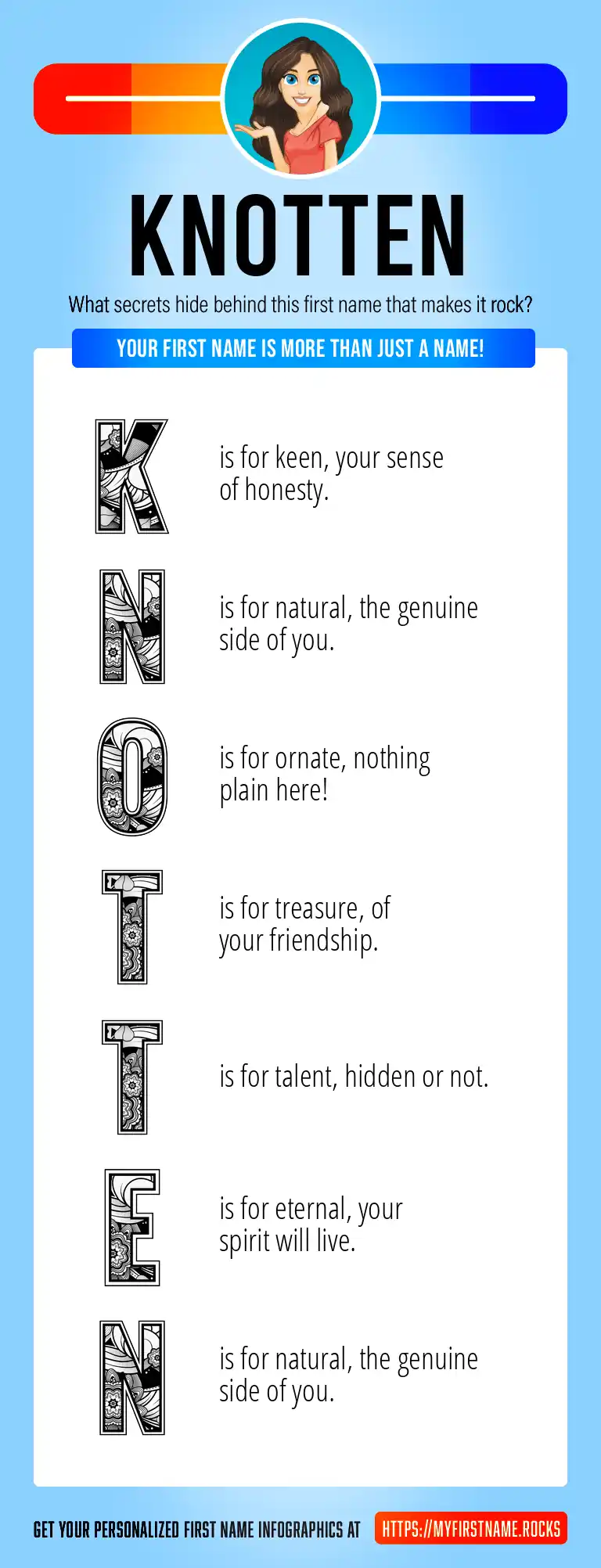 KNOTTEN

What secrets hide behind this first name that makes it rock?

YOUR FIRST NAME IS MORE THAN JUST A NAME!

K is for keen, your sense of honesty.

N is for natural, the genuine side of you.

O is for ornate, nothing plain here!

T is for treasure, of your friendship.

T is for talent, hidden or not.

E is for eternal, your spirit will live.

N is for natural, the genuine side of you.

GET YOUR PERSONALIZED FIRST NAME INFOGRAPHICS AT HTTPS://MYFIRSTNAME.ROCKS