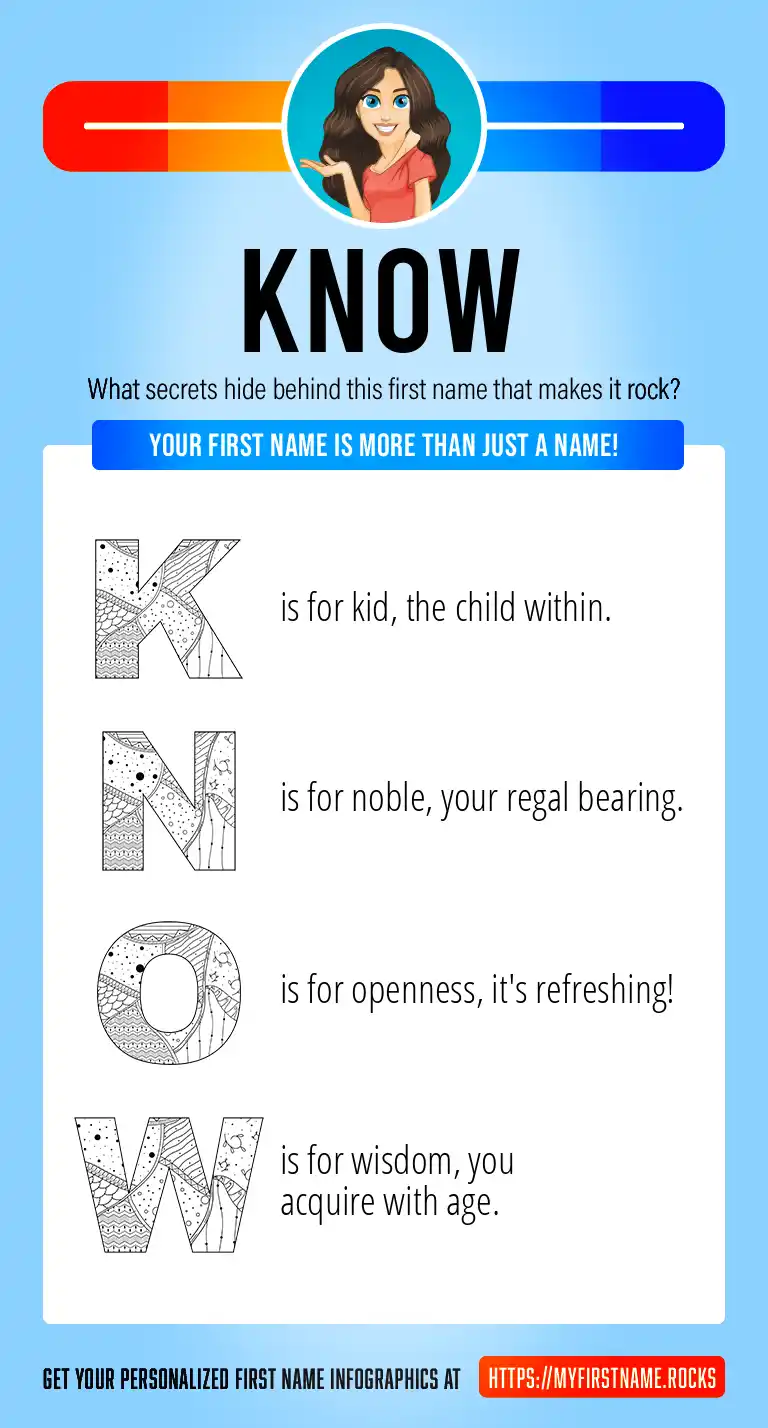 KNOW

What secrets hide behind this first name that makes it rock?

YOUR FIRST NAME IS MORE THAN JUST A NAME!

K is for kid, the child within.

N is for noble, your regal bearing.

O is for openness, it's refreshing!

W is for wisdom, you acquire with age.

GET YOUR PERSONALIZED FIRST NAME INFOGRAPHICS AT HTTPS://MYFIRSTNAME.ROCKS