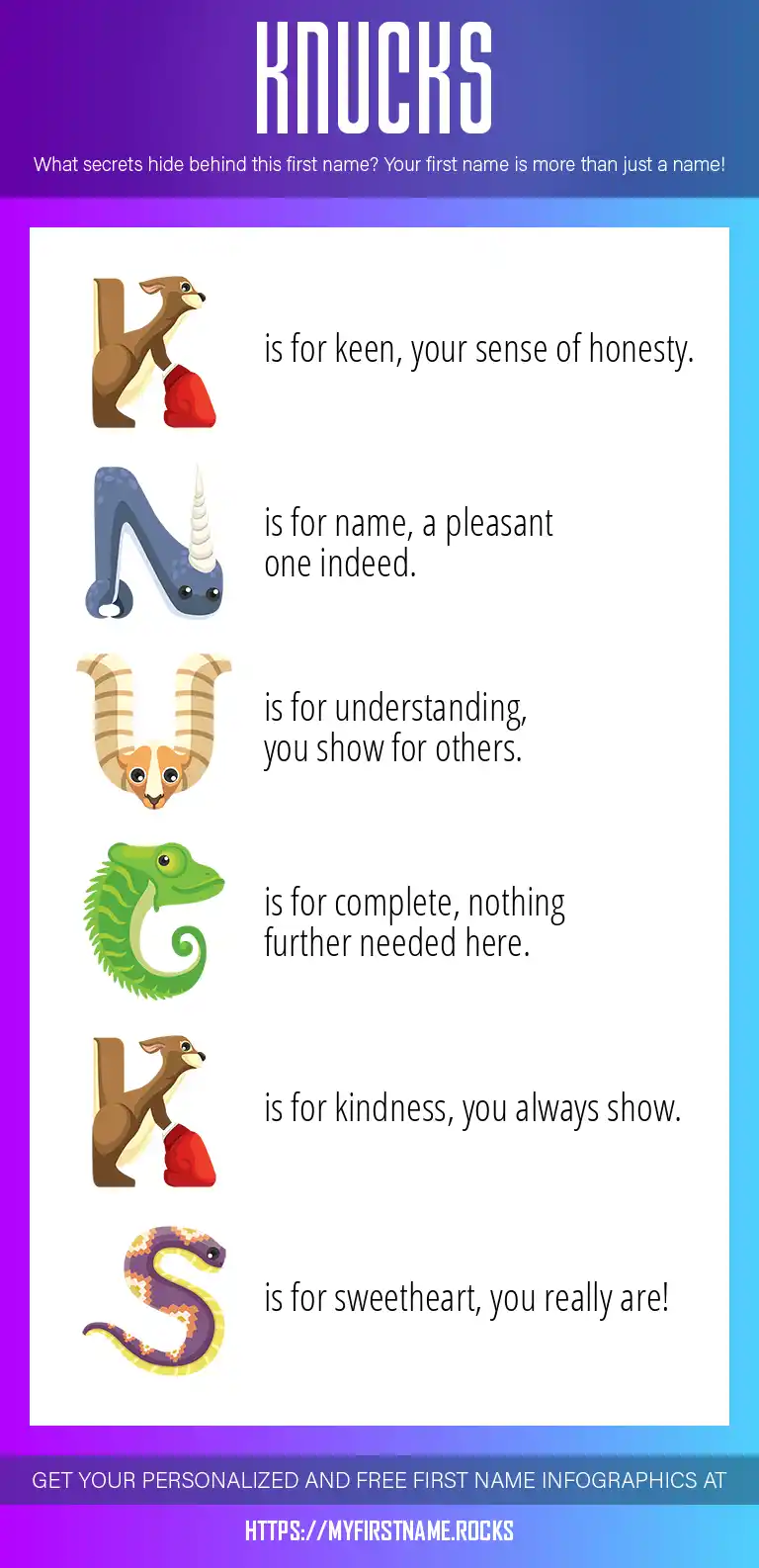 KNUCKS

What secrets hide behind this first name? Your first name is more than just a name!

K is for keen, your sense of honesty.

N is for name, a pleasant one indeed.

U is for understanding, you show for others.

C is for complete, nothing further needed here.

K is for kindness, you always show.

S is for sweetheart, you really are!

GET YOUR PERSONALIZED AND FREE FIRST NAME INFOGRAPHICS AT

HTTPS://MYFIRSTNAME.ROCKS