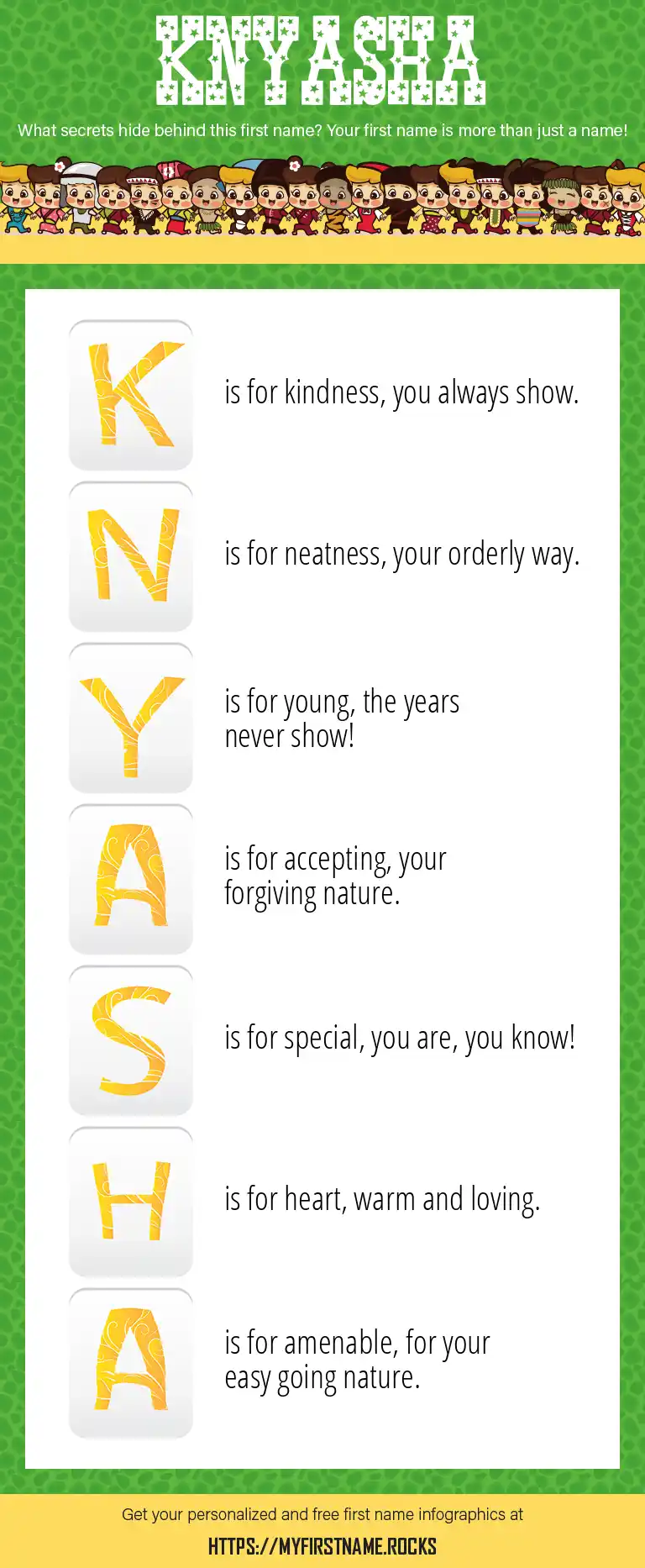 KNYASHA

What secrets hide behind this first name? Your first name is more than just a name!

K is for kindness, you always show.

N is for neatness, your orderly way.

Y is for young, the years never show!

A is for accepting, your forgiving nature.

S is for special, you are, you know!

H is for heart, warm and loving.

A is for amenable, for your easy going nature.

Get your personalized and free first name infographics at

HTTPS://MYFIRSTNAME.ROCKS