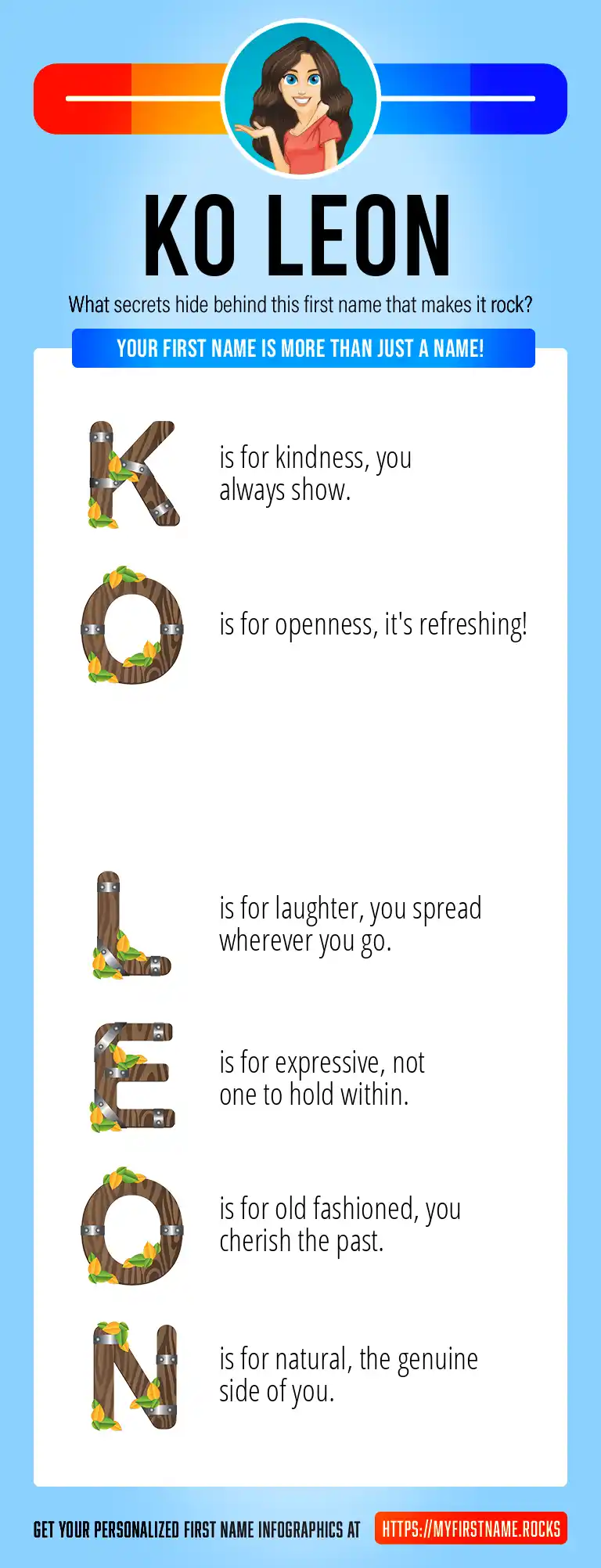 KO LEON

What secrets hide behind this first name that makes it rock?

YOUR FIRST NAME IS MORE THAN JUST A NAME!

K is for kindness, you always show.

O is for openness, it's refreshing!

L is for laughter, you spread wherever you go.

E is for expressive, not one to hold within.

O is for old fashioned, you cherish the past.

N is for natural, the genuine side of you.

GET YOUR PERSONALIZED FIRST NAME INFOGRAPHICS AT HTTPS://MYFIRSTNAME.ROCKS