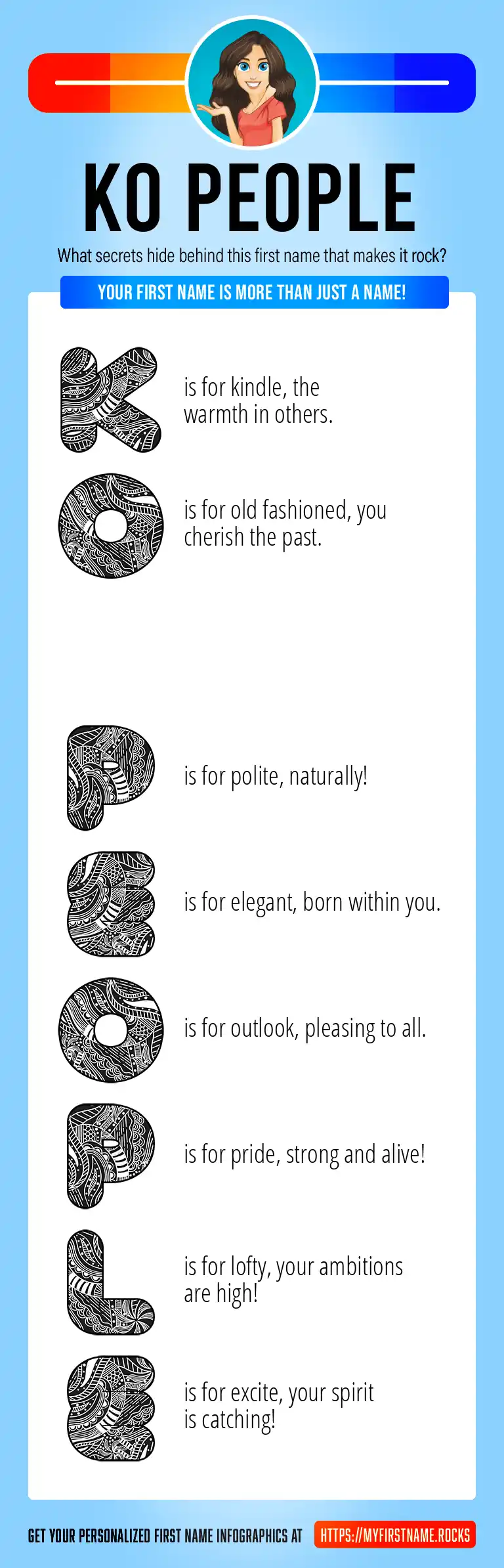 KO PEOPLE

What secrets hide behind this first name that makes it rock?

YOUR FIRST NAME IS MORE THAN JUST A NAME!

K is for kindle, the warmth in others.

O is for old fashioned, you cherish the past.

P is for polite, naturally!

E is for elegant, born within you.

O is for outlook, pleasing to all.

P is for pride, strong and alive!

L is for lofty, your ambitions are high!

E is for excite, your spirit is catching!

GET YOUR PERSONALIZED FIRST NAME INFOGRAPHICS AT HTTPS://MYFIRSTNAME.ROCKS