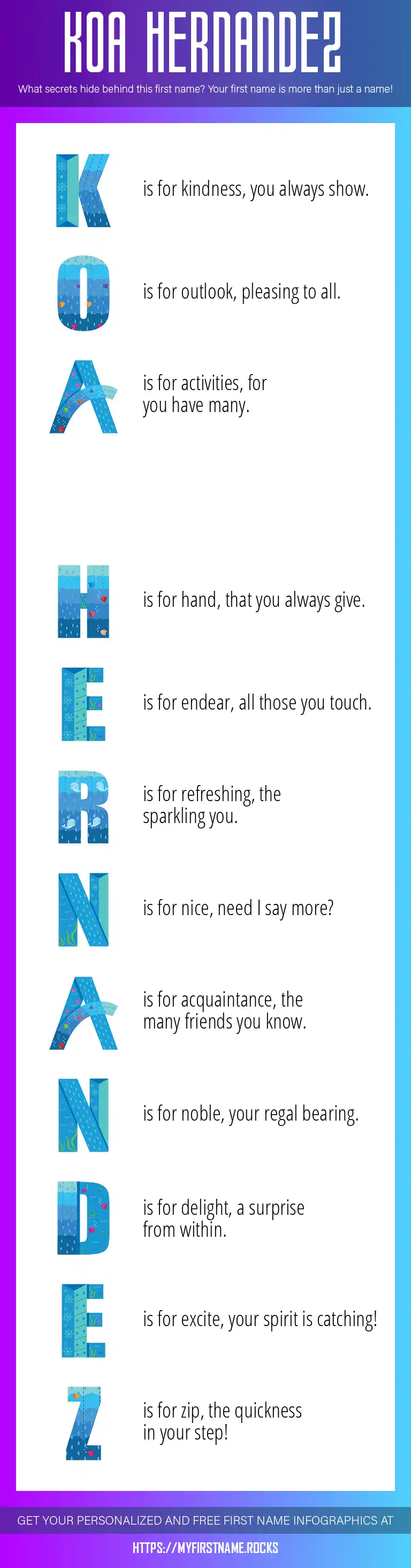 KOA HERNANDEZ

What secrets hide behind this first name? Your first name is more than just a name!

K is for kindness, you always show.

O is for outlook, pleasing to all.

A is for activities, for you have many.

H is for hand, that you always give.

E is for endear, all those you touch.

R is for refreshing, the sparkling you.

N is for nice, need I say more?

A is for acquaintance, the many friends you know.

N is for noble, your regal bearing.

D is for delight, a surprise from within.

E is for excite, your spirit is catching!

Z is for zip, the quickness in your step!

GET YOUR PERSONALIZED AND FREE FIRST NAME INFOGRAPHICS AT

HTTPS://MYFIRSTNAME.ROCKS