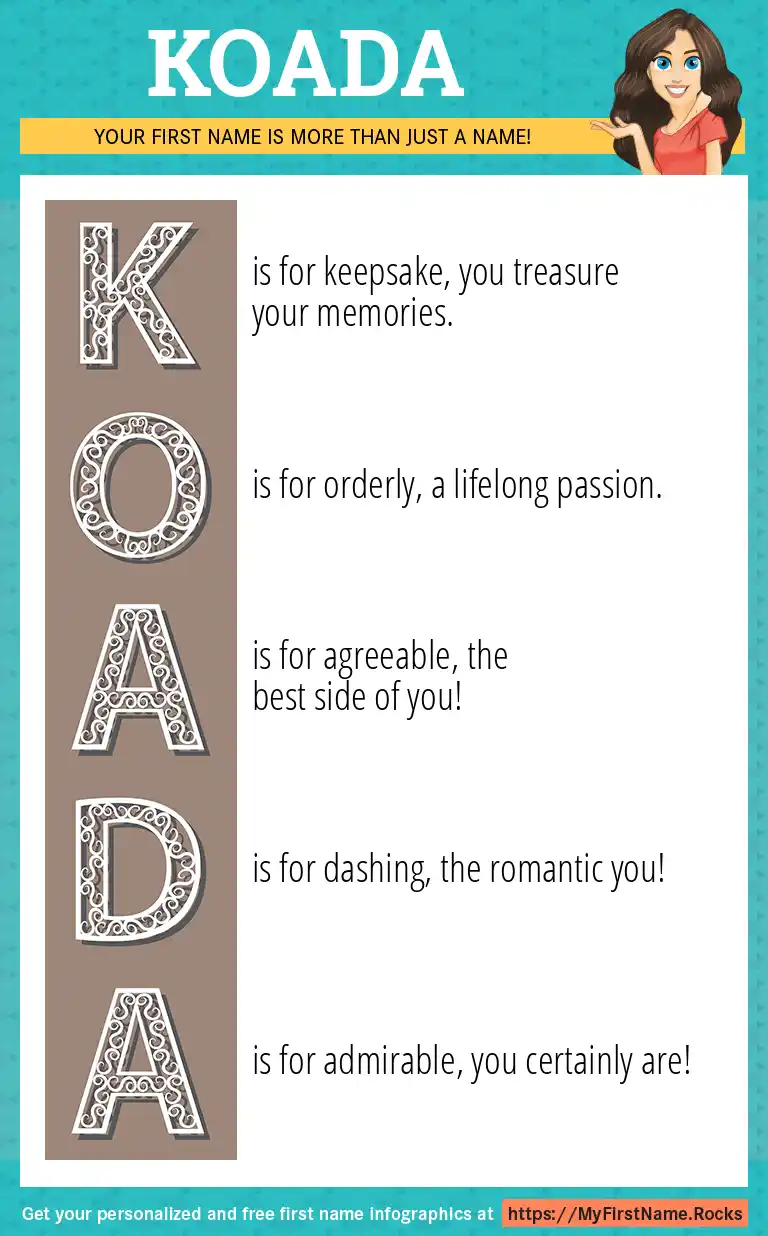 KOADA

YOUR FIRST NAME IS MORE THAN JUST A NAME!

K is for keepsake, you treasure your memories.

O is for orderly, a lifelong passion.

A is for agreeable, the best side of you!

D is for dashing, the romantic you!

A is for admirable, you certainly are!

Get your personalized and free first name infographics at https://MyFirstName.Rocks