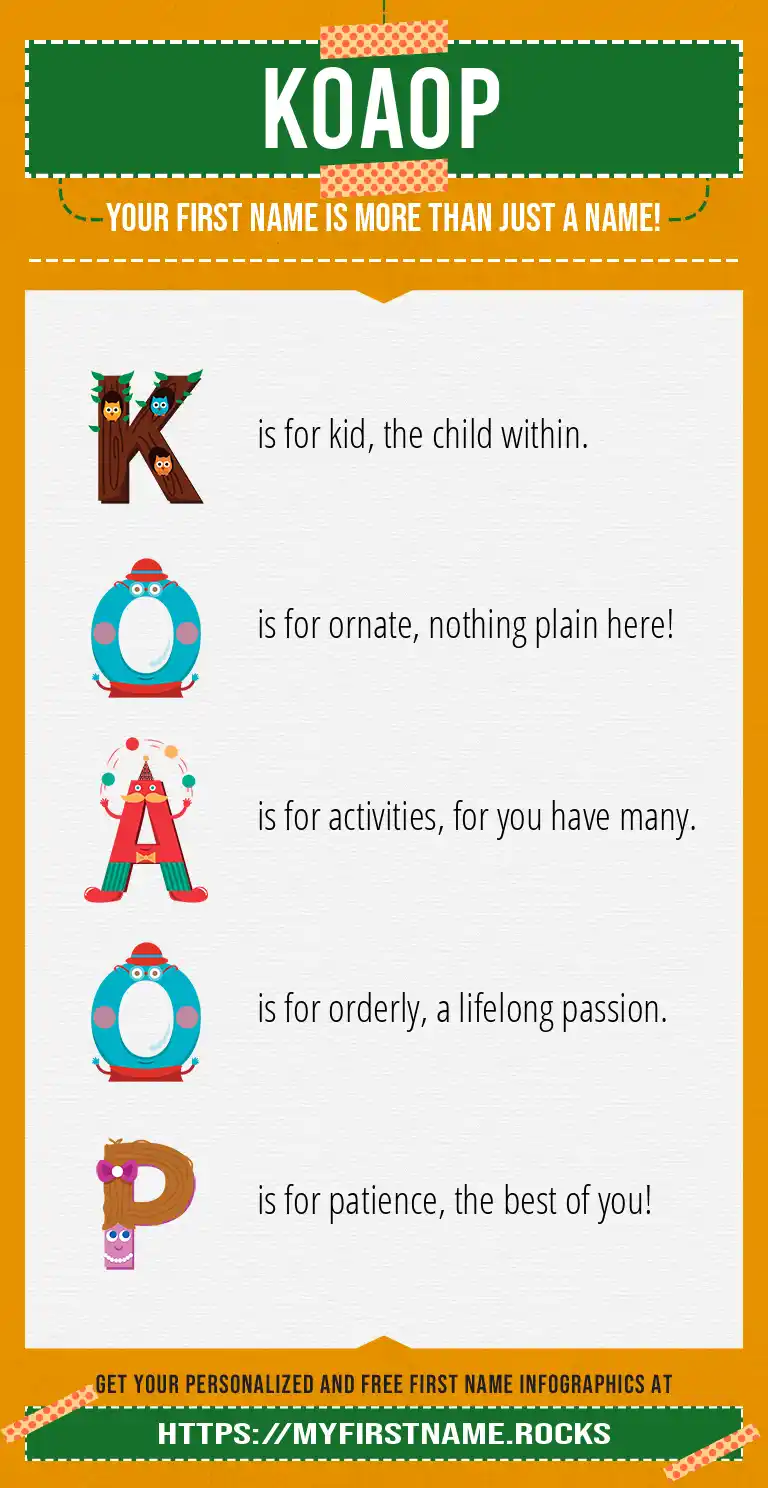 KOAOP

YOUR FIRST NAME IS MORE THAN JUST A NAME!

K is for kid, the child within.

O is for ornate, nothing plain here!

A is for activities, for you have many.

O is for orderly, a lifelong passion.

P is for patience, the best of you!

GET YOUR PERSONALIZED AND FREE FIRST NAME INFOGRAPHICS AT

HTTPS://MYFIRSTNAME.ROCKS