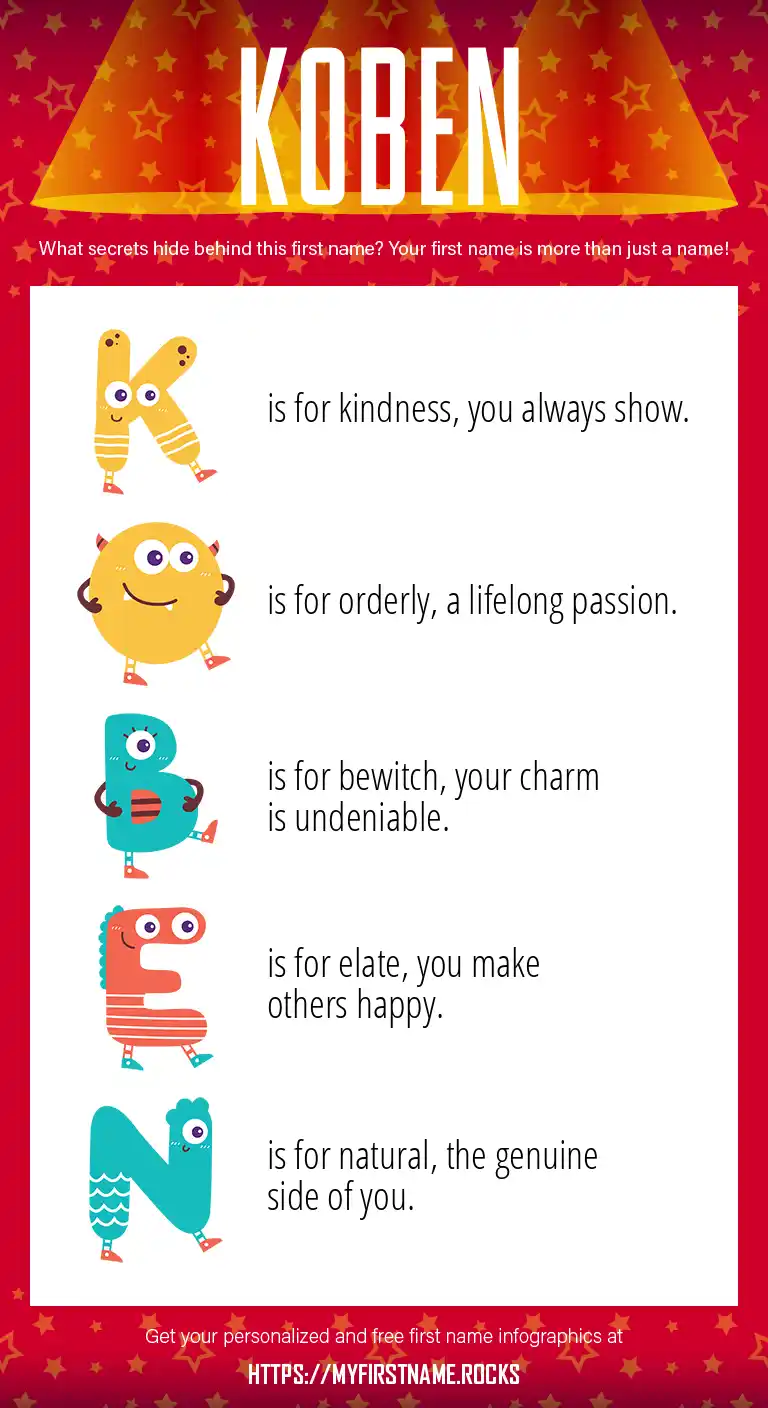 KOBEN

What secrets hide behind this first name? Your first name is more than just a name!

K is for kindness, you always show.

O is for orderly, a lifelong passion.

B is for bewitch, your charm is undeniable.

E is for elate, you make others happy.

N is for natural, the genuine side of you.

Get your personalized and free first name infographics at

HTTPS://MYFIRSTNAME.ROCKS