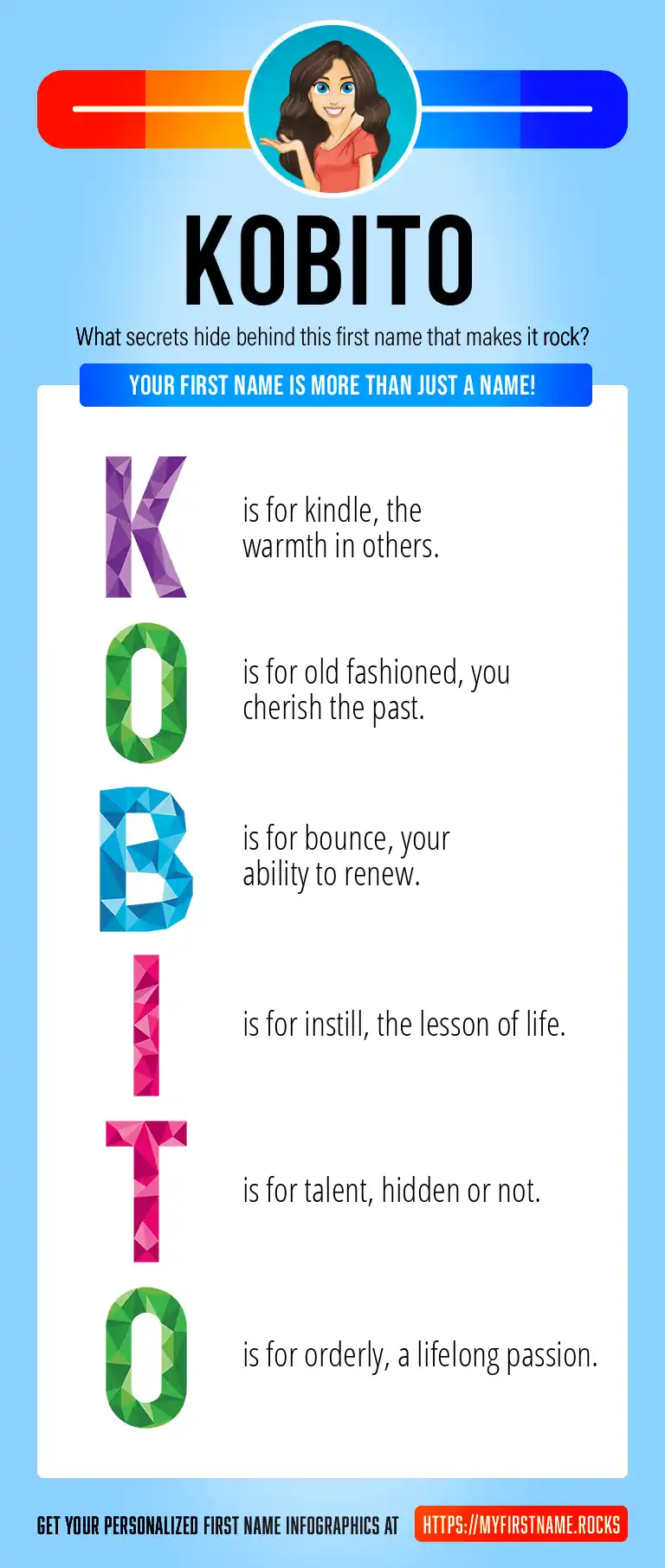 KOBITO

What secrets hide behind this first name that makes it rock?

YOUR FIRST NAME IS MORE THAN JUST A NAME!

K is for kindle, the warmth in others.

O is for old fashioned, you cherish the past.

B is for bounce, your ability to renew.

I is for instill, the lesson of life.

T is for talent, hidden or not.

O is for orderly, a lifelong passion.

GET YOUR PERSONALIZED FIRST NAME INFOGRAPHICS AT HTTPS://MYFIRSTNAME.ROCKS