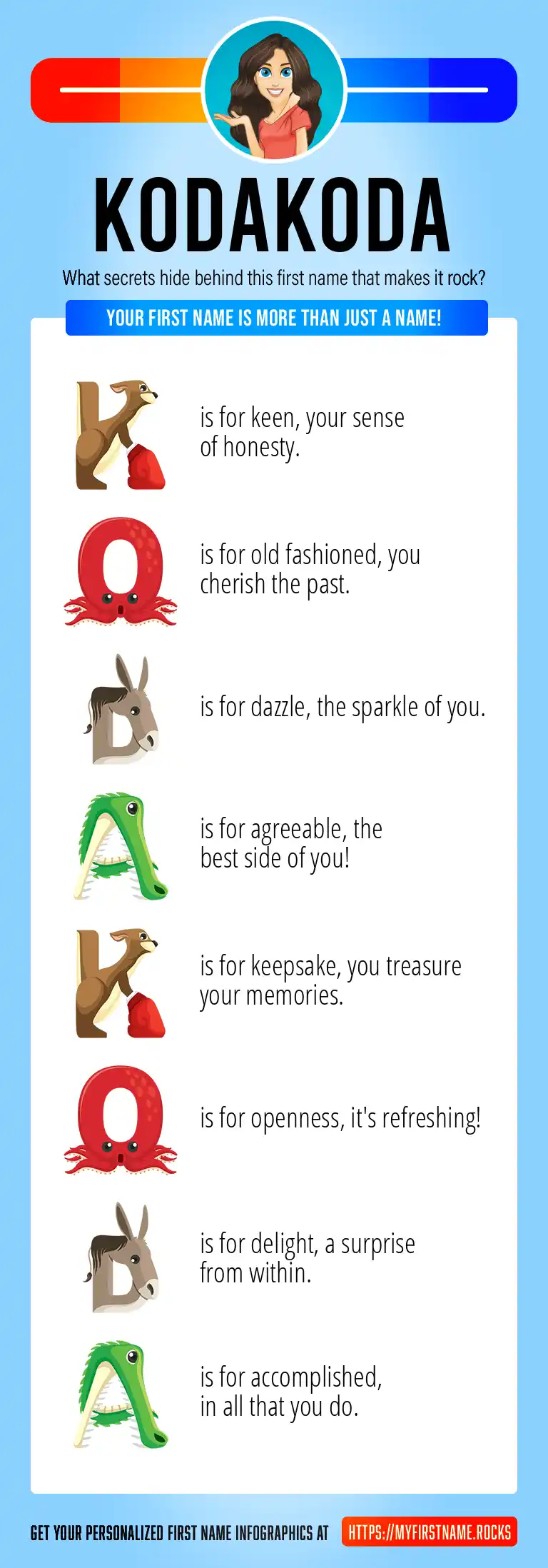 KODAKODA

What secrets hide behind this first name that makes it rock?

YOUR FIRST NAME IS MORE THAN JUST A NAME!

K is for keen, your sense of honesty.

O is for old fashioned, you cherish the past.

D is for dazzle, the sparkle of you.

A is for agreeable, the best side of you!

K is for keepsake, you treasure your memories.

O is for openness, it's refreshing!

D is for delight, a surprise from within.

A is for accomplished, in all that you do.

GET YOUR PERSONALIZED FIRST NAME INFOGRAPHICS AT HTTPS://MYFIRSTNAME.ROCKS