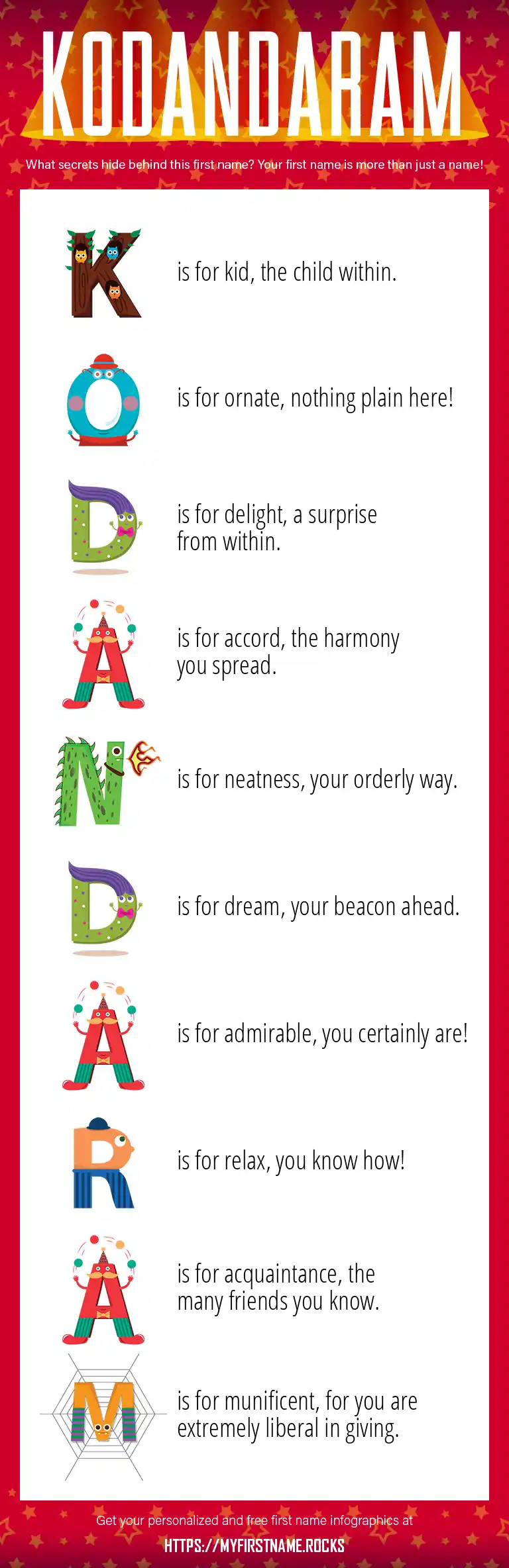 KODANDARAM

What secrets hide behind this first name? Your first name is more than just a name!

K is for kid, the child within.

O is for ornate, nothing plain here!

D is for delight, a surprise from within.

A is for accord, the harmony you spread.

N is for neatness, your orderly way.

D is for dream, your beacon ahead.

A is for admirable, you certainly are!

R is for relax, you know how!

A is for acquaintance, the many friends you know.

M is for munificent, for you are extremely liberal in giving.

Get your personalized and free first name infographics at

HTTPS://MYFIRSTNAME.ROCKS