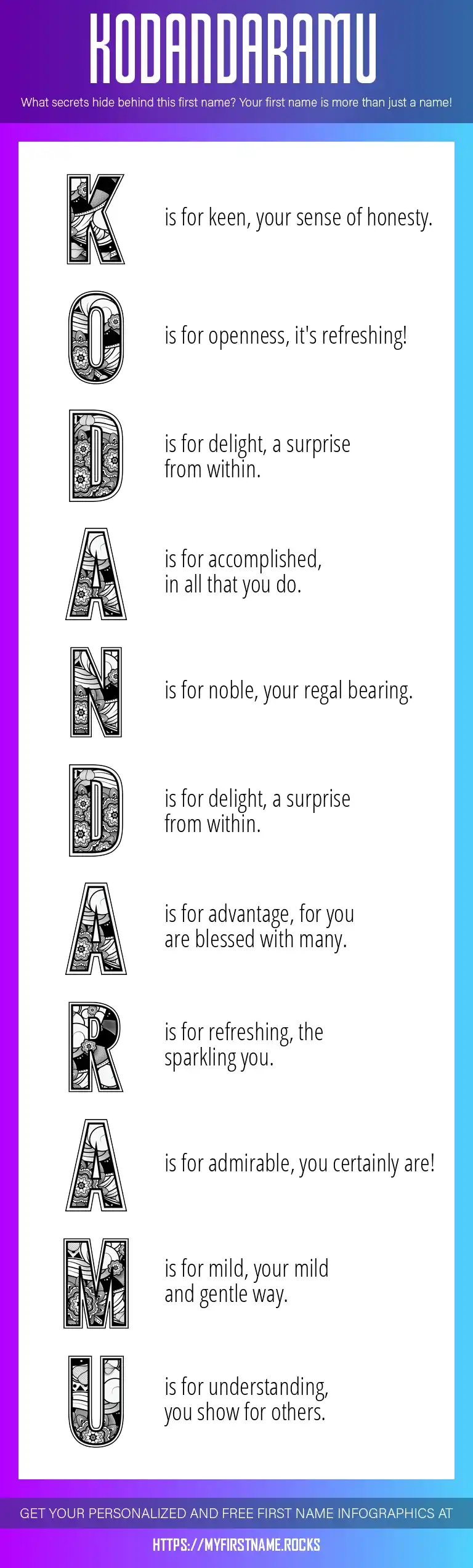 KODANDARAMU

What secrets hide behind this first name? Your first name is more than just a name!

K is for keen, your sense of honesty.

O is for openness, it's refreshing!

D is for delight, a surprise from within.

A is for accomplished, in all that you do.

N is for noble, your regal bearing.

D is for delight, a surprise from within.

A is for advantage, for you are blessed with many.

R is for refreshing, the sparkling you.

A is for admirable, you certainly are!

M is for mild, your mild and gentle way.

U is for understanding, you show for others.

GET YOUR PERSONALIZED AND FREE FIRST NAME INFOGRAPHICS AT

HTTPS://MYFIRSTNAME.ROCKS