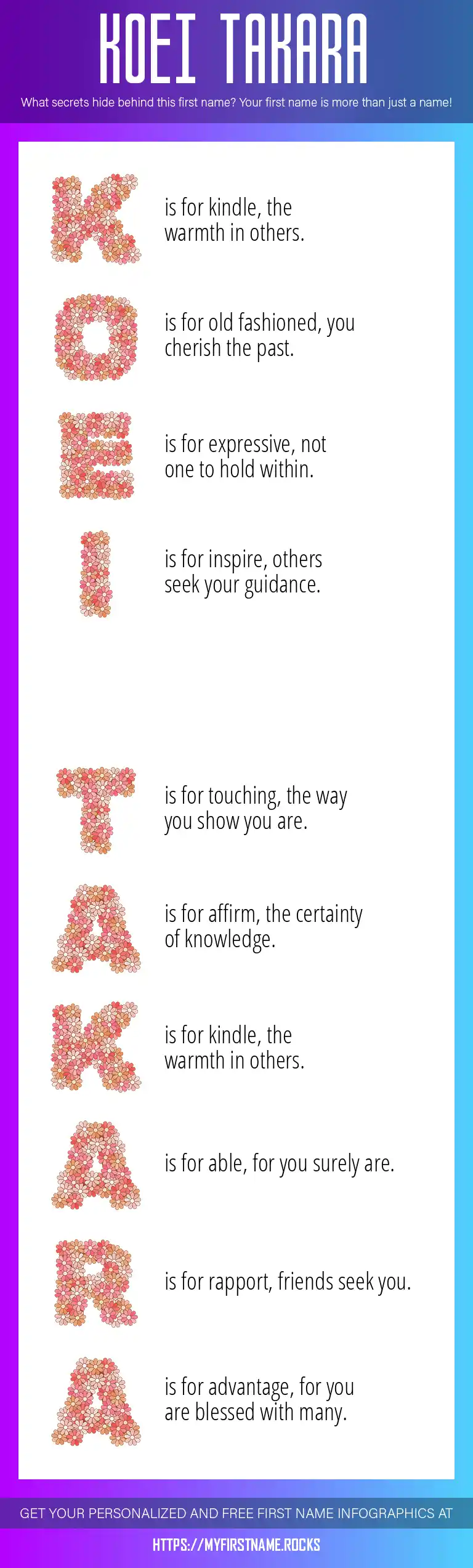 KOEI TAKARA

What secrets hide behind this first name? Your first name is more than just a name!

K is for kindle, the warmth in others.

O is for old fashioned, you cherish the past.

E is for expressive, not one to hold within.

I is for inspire, others seek your guidance.

T is for touching, the way you show you are.

A is for affirm, the certainty of knowledge.

K is for kindle, the warmth in others.

A is for able, for you surely are.

R is for rapport, friends seek you.

A is for advantage, for you are blessed with many.

GET YOUR PERSONALIZED AND FREE FIRST NAME INFOGRAPHICS AT

HTTPS://MYFIRSTNAME.ROCKS