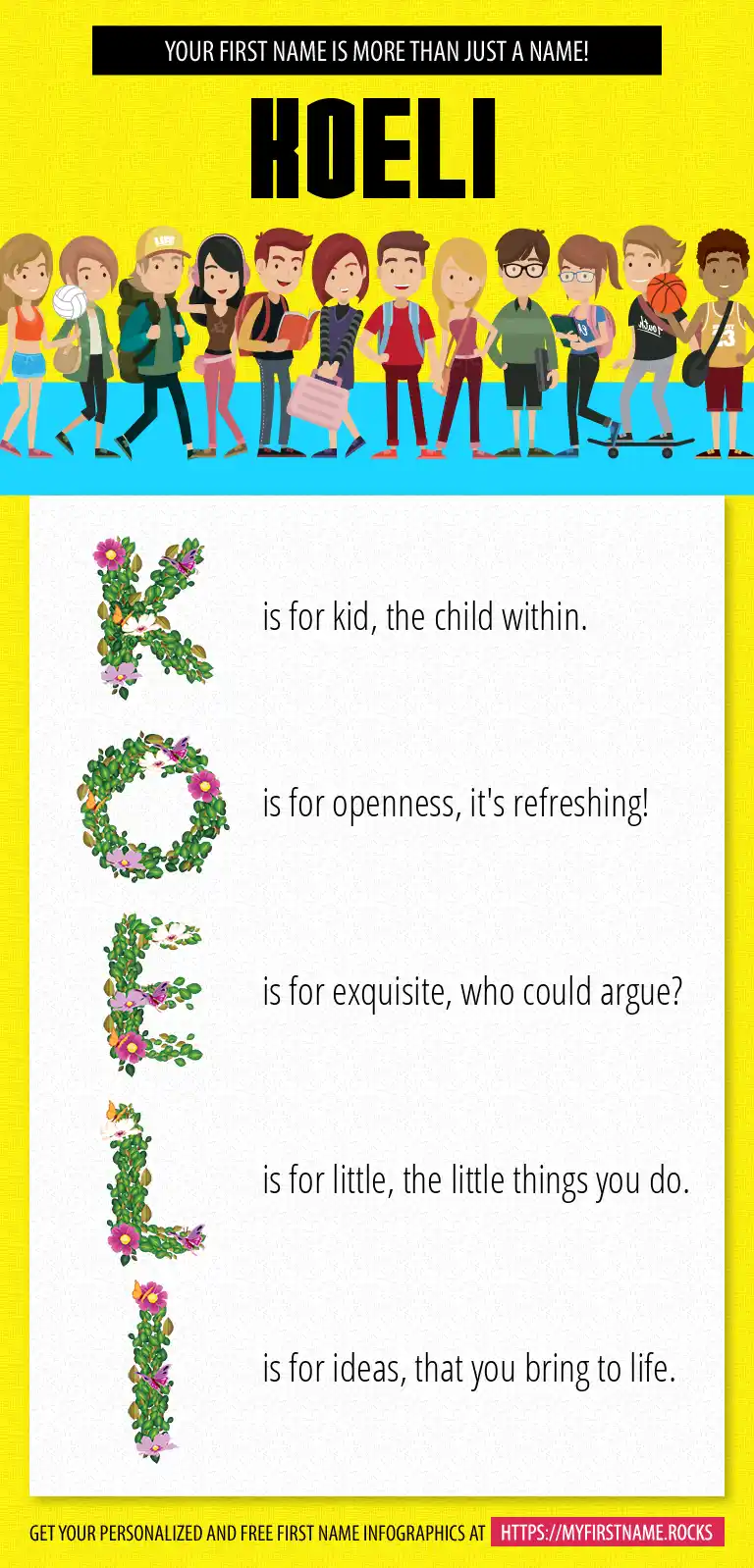 YOUR FIRST NAME IS MORE THAN JUST A NAME!

KOELI

K is for kid, the child within.

O is for openness, it's refreshing!

E is for exquisite, who could argue?

L is for little, the little things you do.

I is for ideas, that you bring to life.

GET YOUR PERSONALIZED AND FREE FIRST NAME INFOGRAPHICS AT HTTPS://MYFIRSTNAME.ROCKS