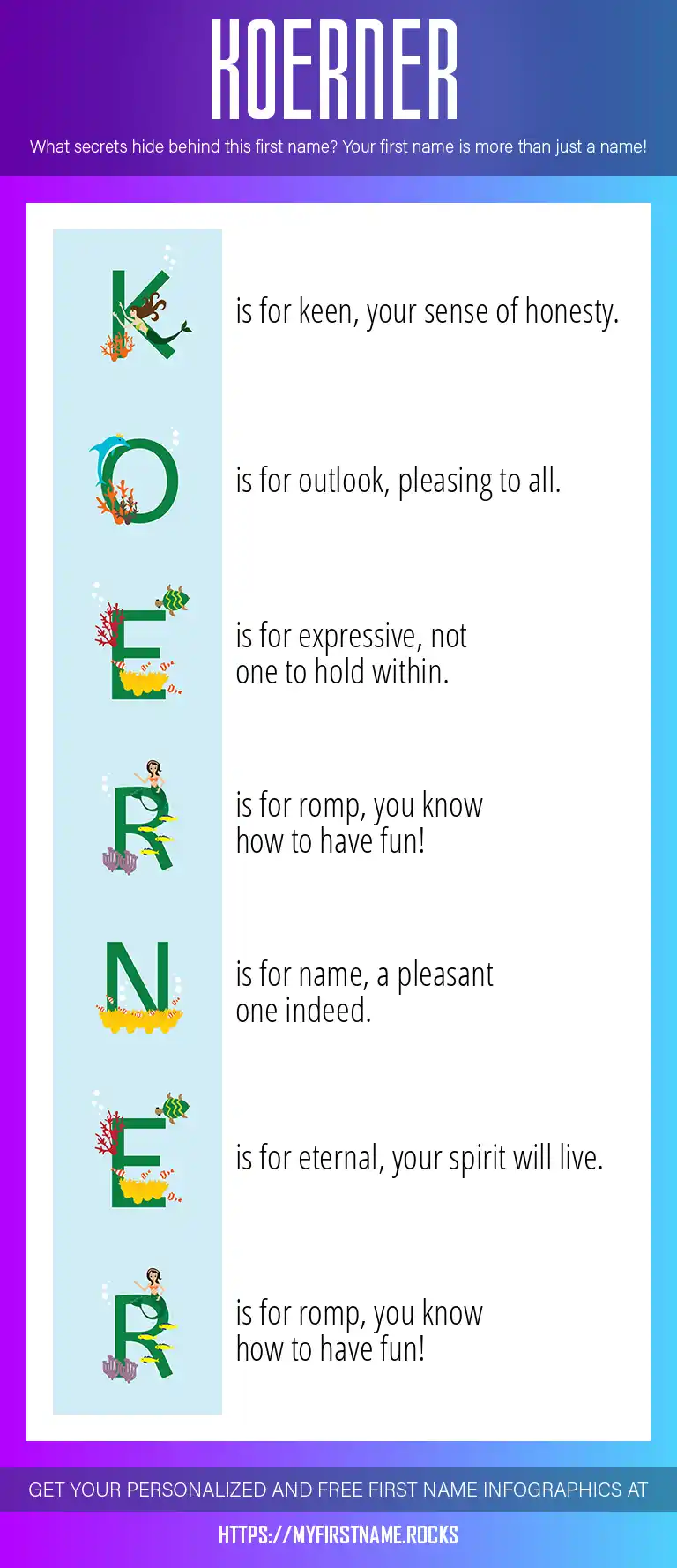 KOERNER

What secrets hide behind this first name? Your first name is more than just a name!

K is for keen, your sense of honesty.

O is for outlook, pleasing to all.

E is for expressive, not one to hold within.

R is for romp, you know how to have fun!

N is for name, a pleasant one indeed.

E is for eternal, your spirit will live.

R is for romp, you know how to have fun!

GET YOUR PERSONALIZED AND FREE FIRST NAME INFOGRAPHICS AT

HTTPS://MYFIRSTNAME.ROCKS