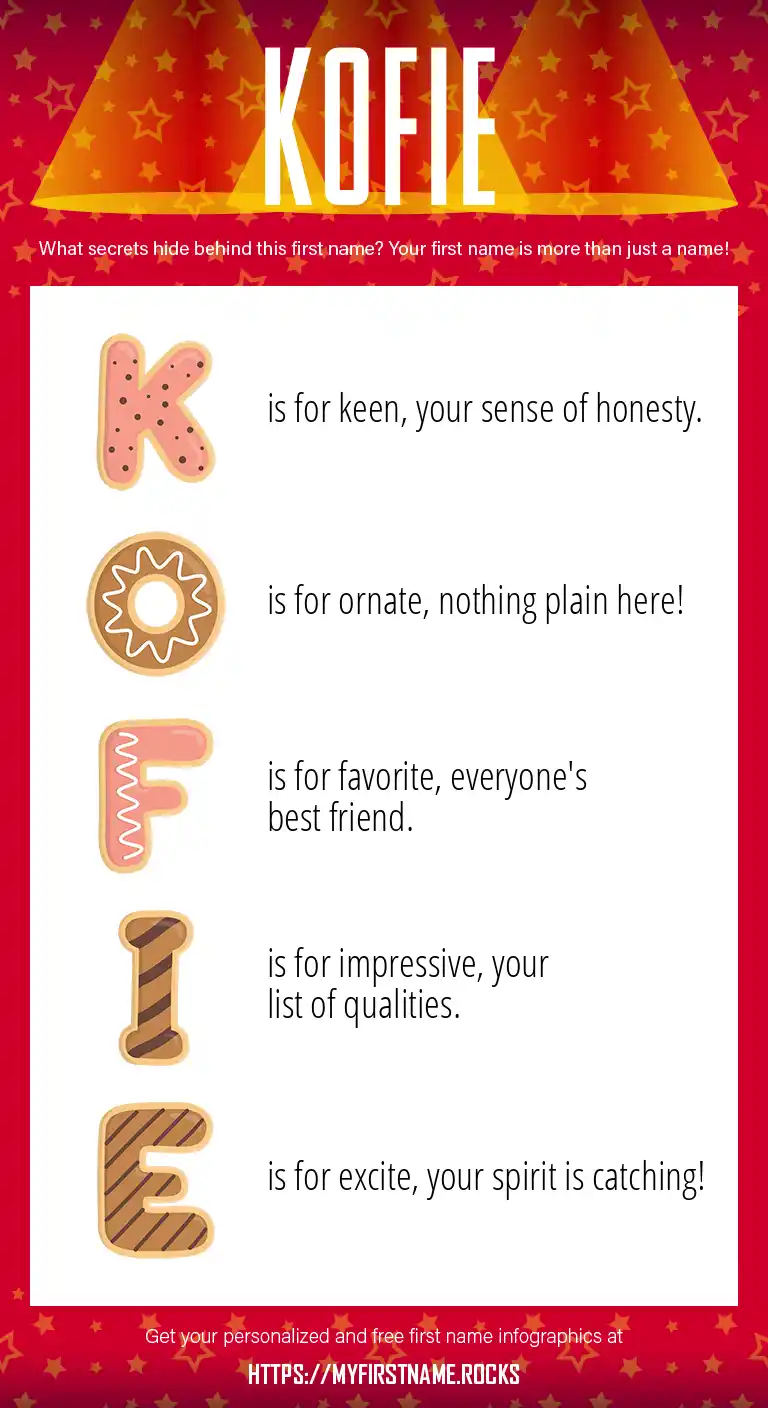 KOFIE

What secrets hide behind this first name? Your first name is more than just a name!

K is for keen, your sense of honesty.

O is for ornate, nothing plain here!

F is for favorite, everyone's best friend.

I is for impressive, your list of qualities.

E is for excite, your spirit is catching!

Get your personalized and free first name infographics at

HTTPS://MYFIRSTNAME.ROCKS