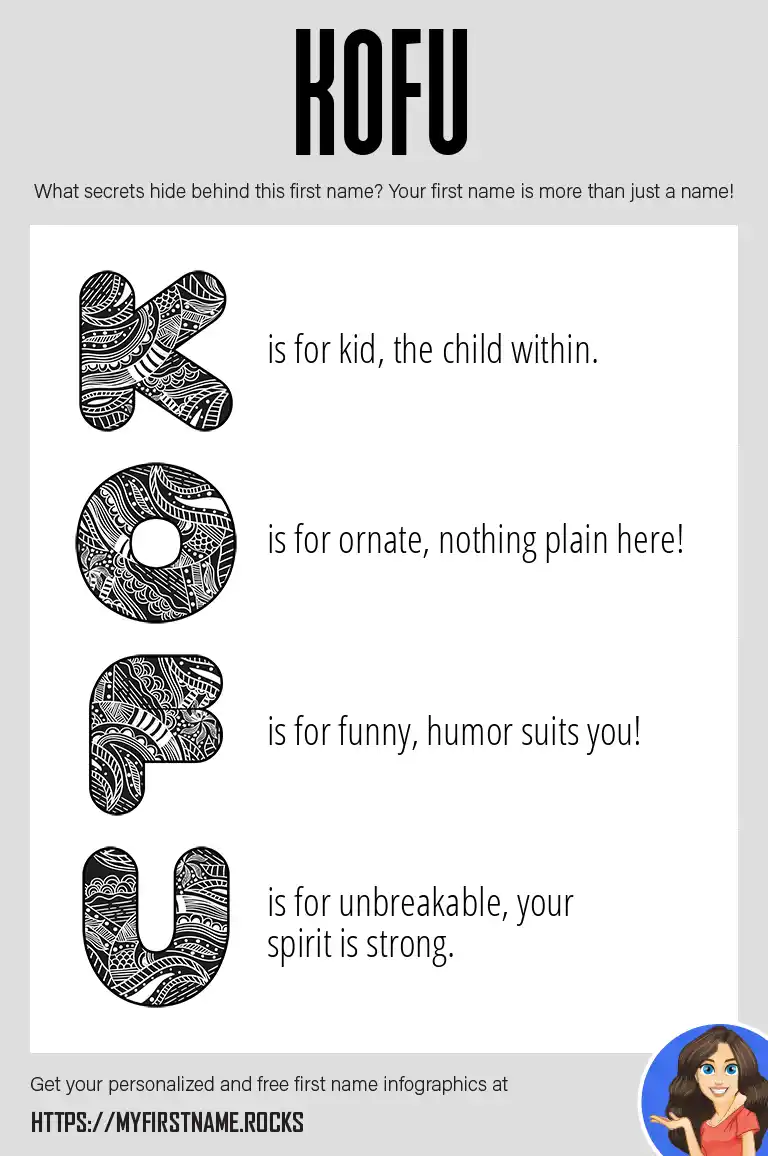 KOFU

What secrets hide behind this first name? Your first name is more than just a name!

K is for kid, the child within.

O is for ornate, nothing plain here!

F is for funny, humor suits you!

U is for unbreakable, your spirit is strong.

Get your personalized and free first name infographics at

HTTPS://MYFIRSTNAME.ROCKS