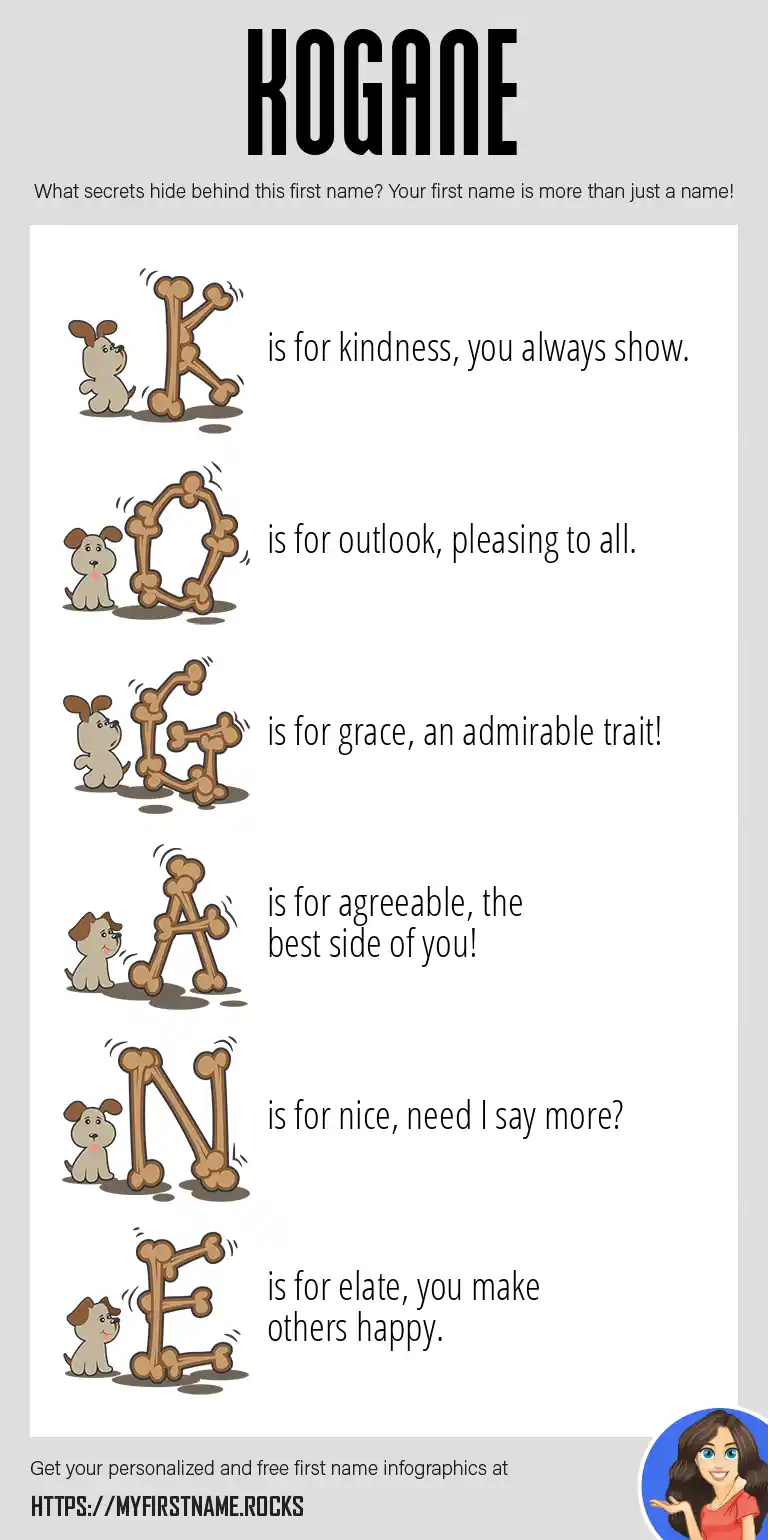 KOGANE

What secrets hide behind this first name? Your first name is more than just a name!

K is for kindness, you always show.

O is for outlook, pleasing to all.

G is for grace, an admirable trait!

A is for agreeable, the best side of you!

N is for nice, need I say more?

E is for elate, you make others happy.

Get your personalized and free first name infographics at

HTTPS://MYFIRSTNAME.ROCKS