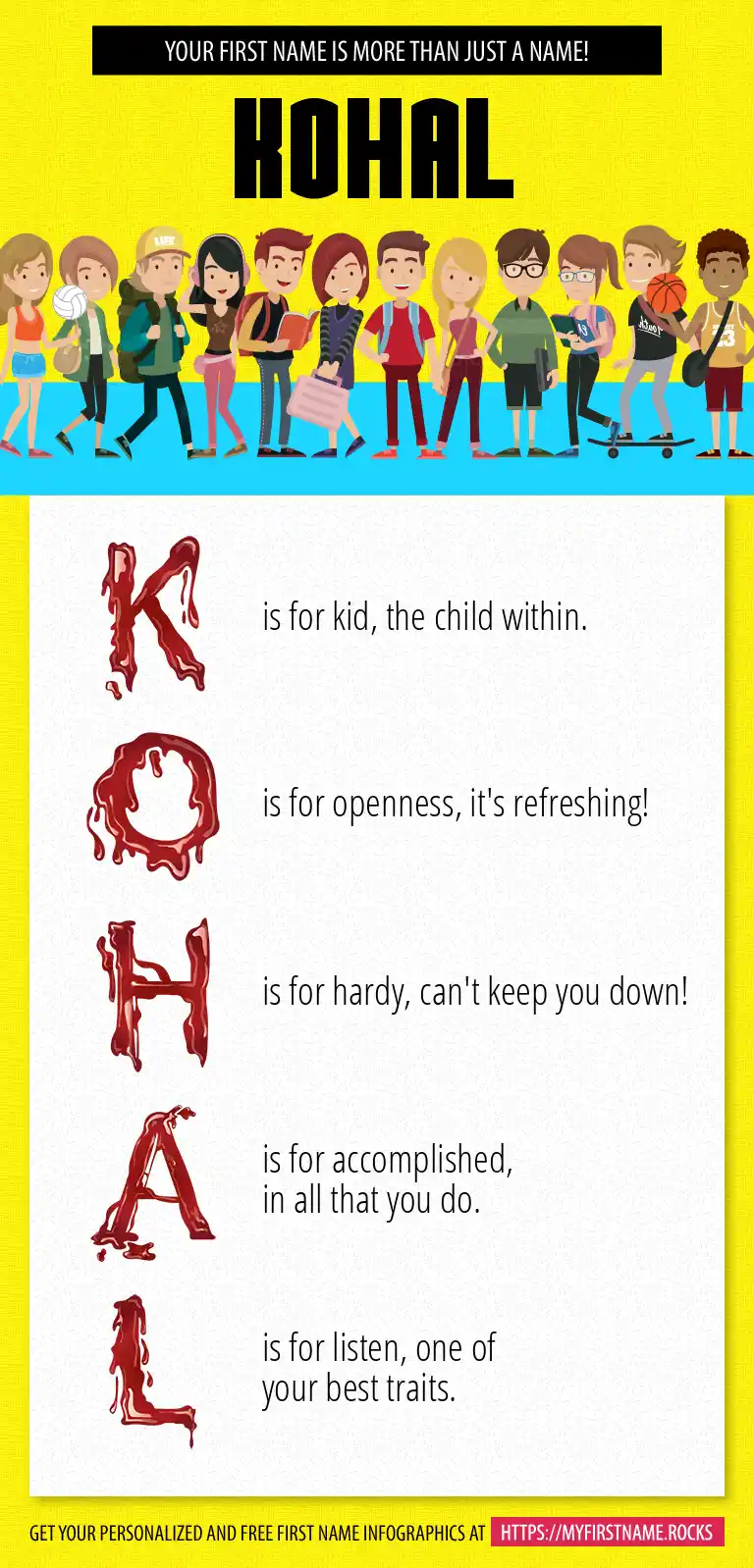 YOUR FIRST NAME IS MORE THAN JUST A NAME!

KOHAL

K is for kid, the child within.

O is for openness, it's refreshing!

H is for hardy, can't keep you down!

A is for accomplished, in all that you do.

L is for listen, one of your best traits.

GET YOUR PERSONALIZED AND FREE FIRST NAME INFOGRAPHICS AT HTTPS://MYFIRSTNAME.ROCKS