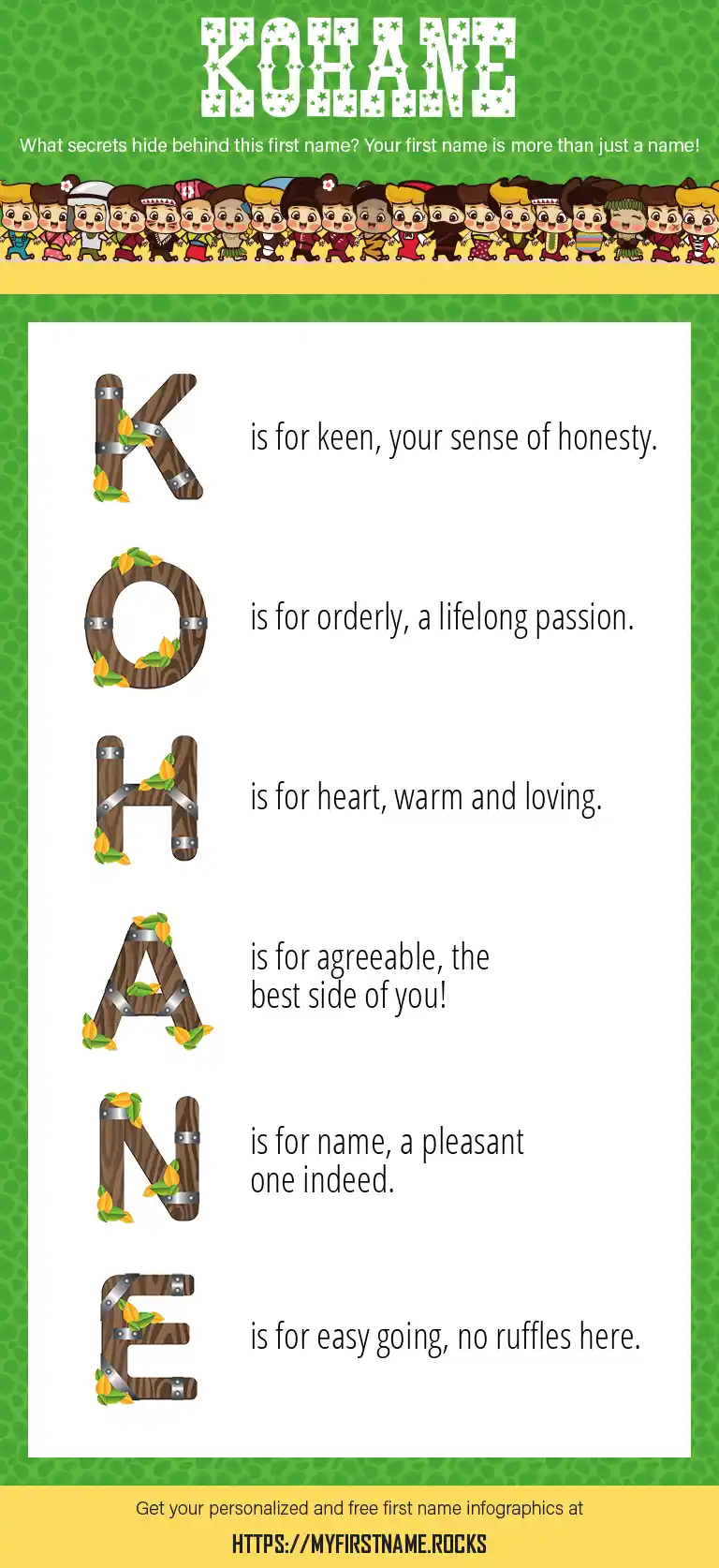 KOHANE

What secrets hide behind this first name? Your first name is more than just a name!

K is for keen, your sense of honesty.

O is for orderly, a lifelong passion.

H is for heart, warm and loving.

A is for agreeable, the best side of you!

N is for name, a pleasant one indeed.

E is for easy going, no ruffles here.

Get your personalized and free first name infographics at

HTTPS://MYFIRSTNAME.ROCKS