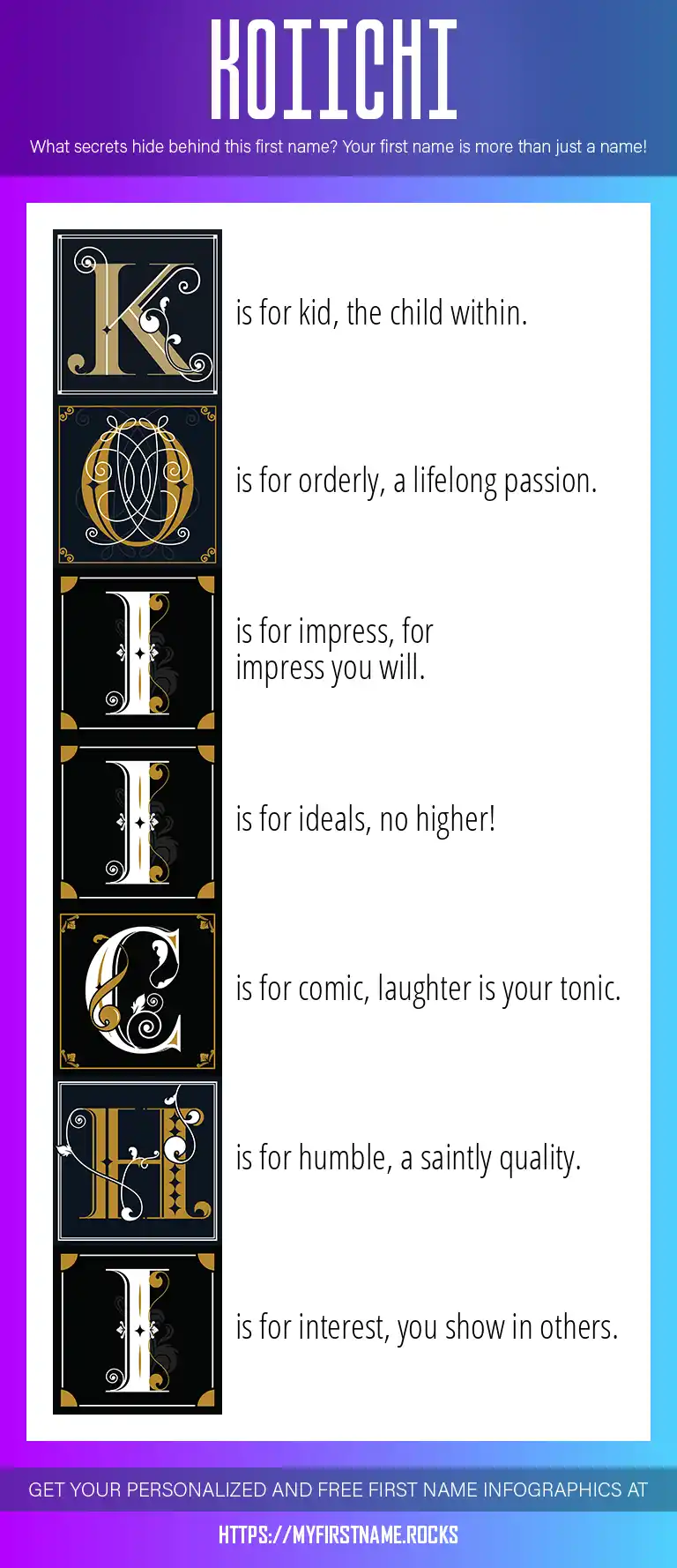 KOIICHI

What secrets hide behind this first name? Your first name is more than just a name!

K is for kid, the child within.

O is for orderly, a lifelong passion.

I is for impress, for impress you will.

I is for ideals, no higher!

C is for comic, laughter is your tonic.

H is for humble, a saintly quality.

I is for interest, you show in others.

GET YOUR PERSONALIZED AND FREE FIRST NAME INFOGRAPHICS AT

HTTPS://MYFIRSTNAME.ROCKS