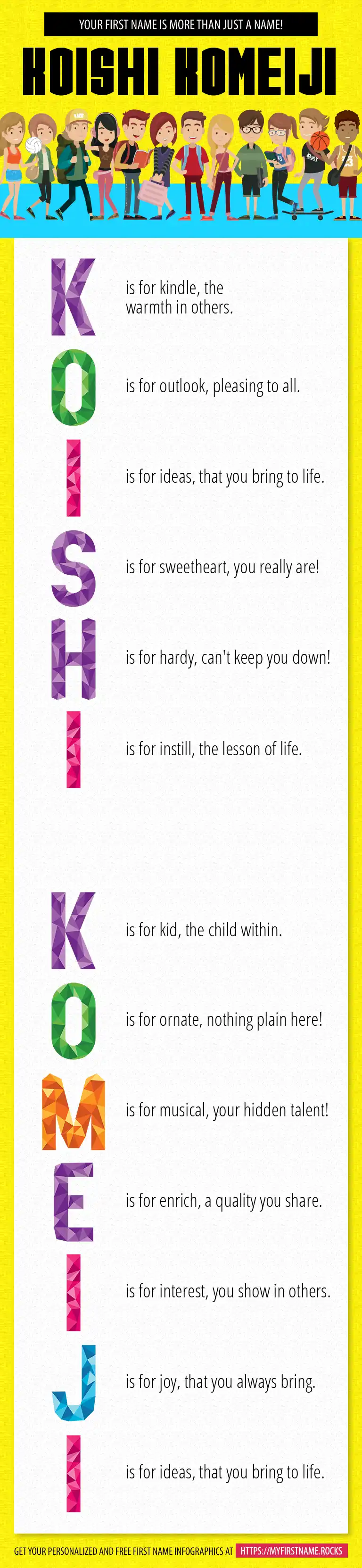 YOUR FIRST NAME IS MORE THAN JUST A NAME!

KOISHI KOMEIJI

K is for kindle, the warmth in others.

O is for outlook, pleasing to all.

I is for ideas, that you bring to life.

S is for sweetheart, you really are!

H is for hardy, can't keep you down!

I is for instill, the lesson of life.

K is for kid, the child within.

O is for ornate, nothing plain here!

M is for musical, your hidden talent!

E is for enrich, a quality you share.

I is for interest, you show in others.

J is for joy, that you always bring.

I is for ideas, that you bring to life.

GET YOUR PERSONALIZED AND FREE FIRST NAME INFOGRAPHICS AT HTTPS://MYFIRSTNAME.ROCKS