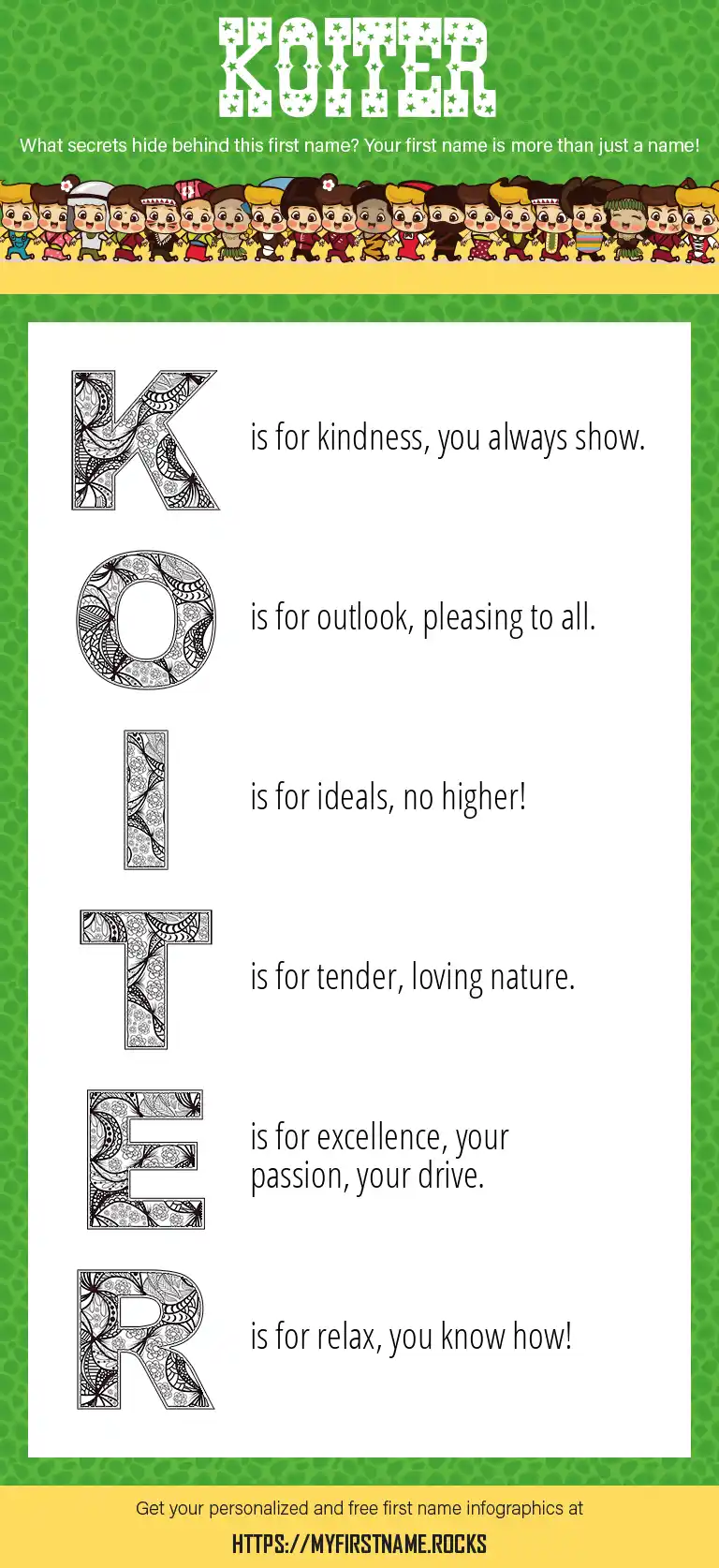 KOITER

What secrets hide behind this first name? Your first name is more than just a name!

K is for kindness, you always show.

O is for outlook, pleasing to all.

I is for ideals, no higher!

T is for tender, loving nature.

E is for excellence, your passion, your drive.

R is for relax, you know how!

Get your personalized and free first name infographics at

HTTPS://MYFIRSTNAME.ROCKS