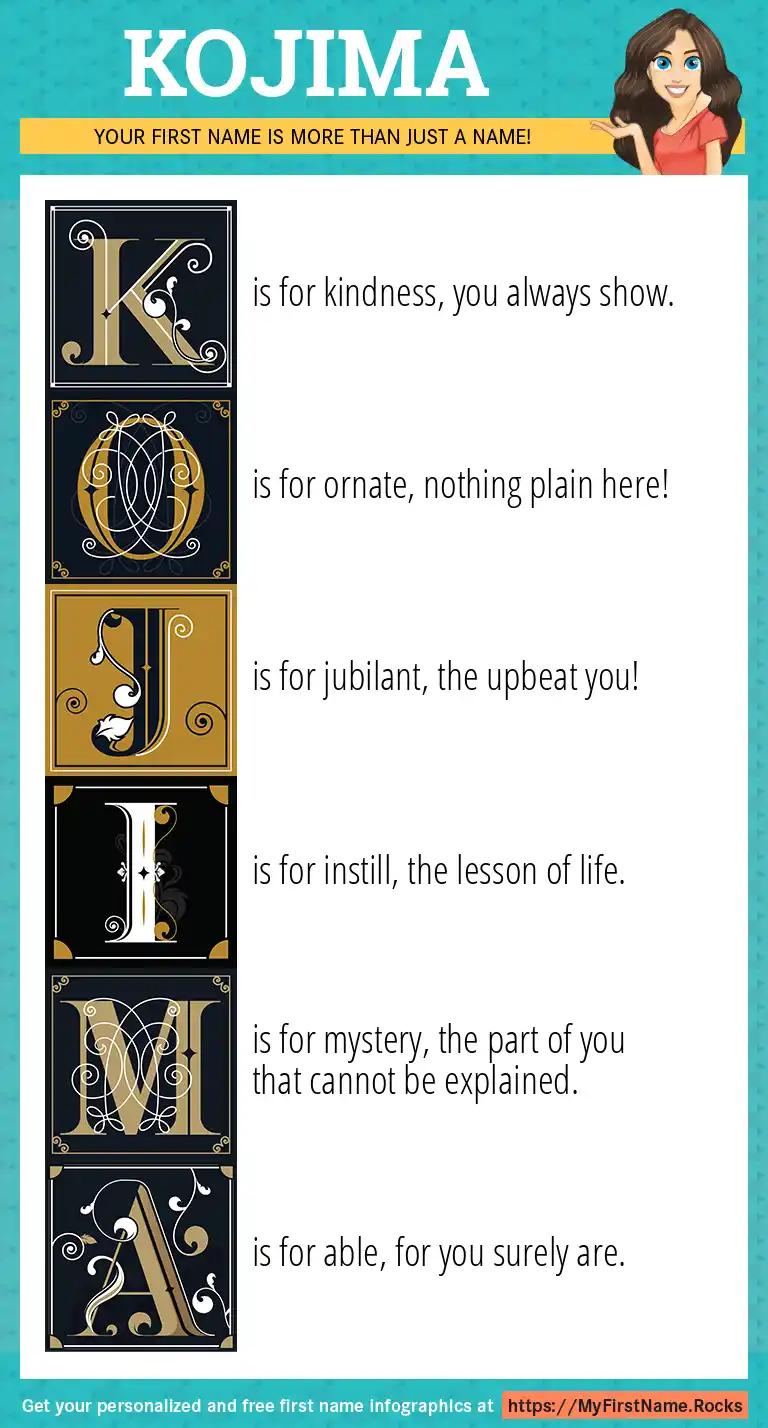 KOJIMA

YOUR FIRST NAME IS MORE THAN JUST A NAME!

K is for kindness, you always show.

O is for ornate, nothing plain here!

J is for jubilant, the upbeat you!

I is for instill, the lesson of life.

M is for mystery, the part of you that cannot be explained.

A is for able, for you surely are.

Get your personalized and free first name infographics at https://MyFirstName.Rocks