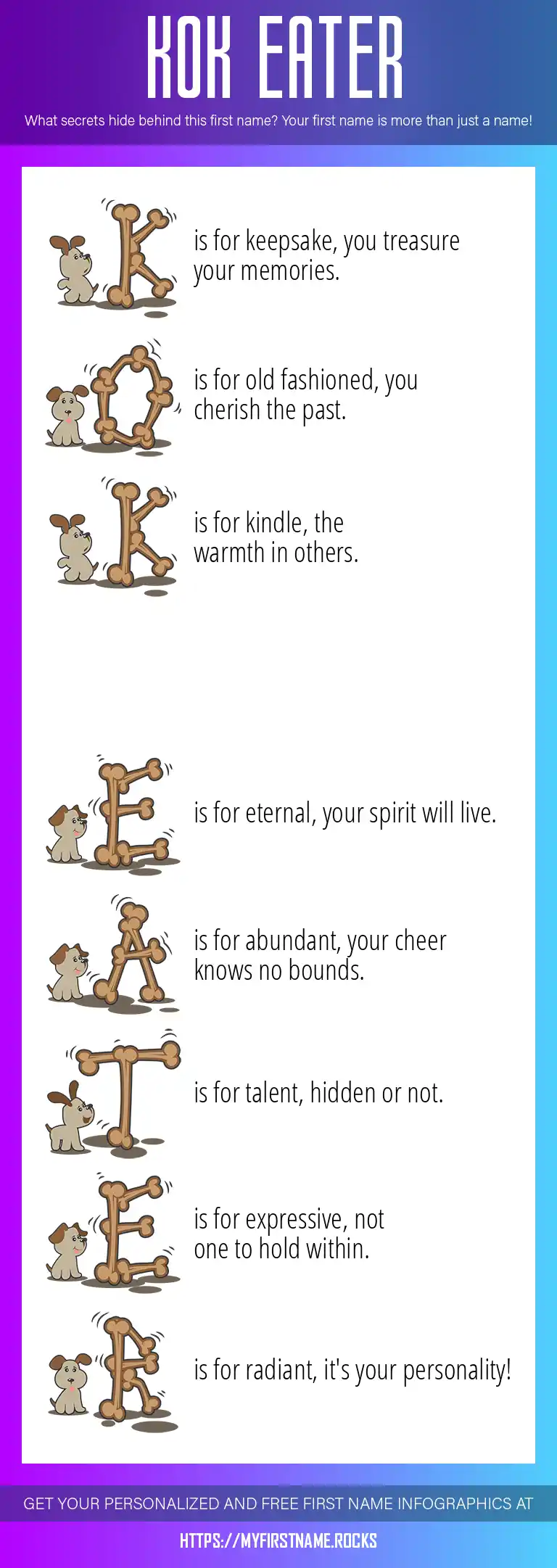 KOK EATER

What secrets hide behind this first name? Your first name is more than just a name!

K is for keepsake, you treasure your memories.

O is for old fashioned, you cherish the past.

K is for kindle, the warmth in others.

E is for eternal, your spirit will live.

A is for abundant, your cheer knows no bounds.

T is for talent, hidden or not.

E is for expressive, not one to hold within.

R is for radiant, it's your personality!

GET YOUR PERSONALIZED AND FREE FIRST NAME INFOGRAPHICS AT

HTTPS://MYFIRSTNAME.ROCKS