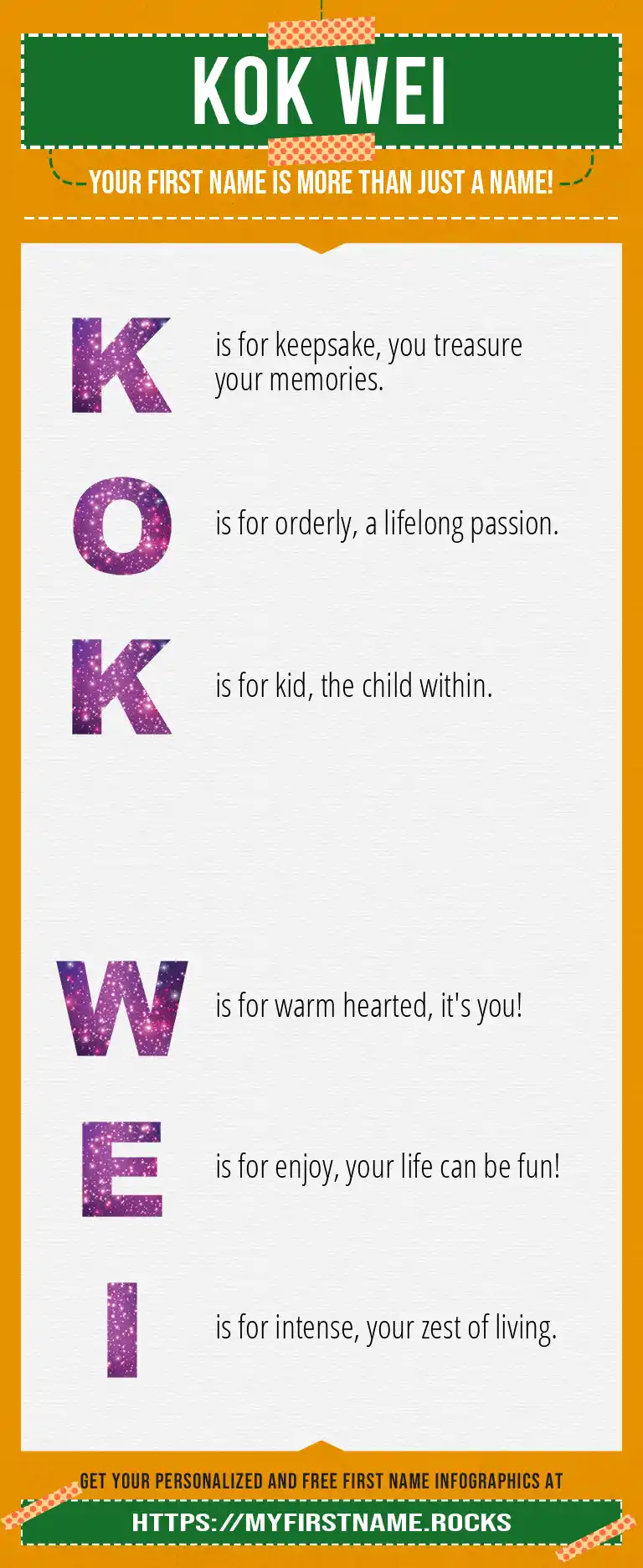 KOK WEI

YOUR FIRST NAME IS MORE THAN JUST A NAME!

K is for keepsake, you treasure your memories.

O is for orderly, a lifelong passion.

K is for kid, the child within.

W is for warm hearted, it's you!

E is for enjoy, your life can be fun!

I is for intense, your zest of living.

GET YOUR PERSONALIZED AND FREE FIRST NAME INFOGRAPHICS AT

HTTPS://MYFIRSTNAME.ROCKS