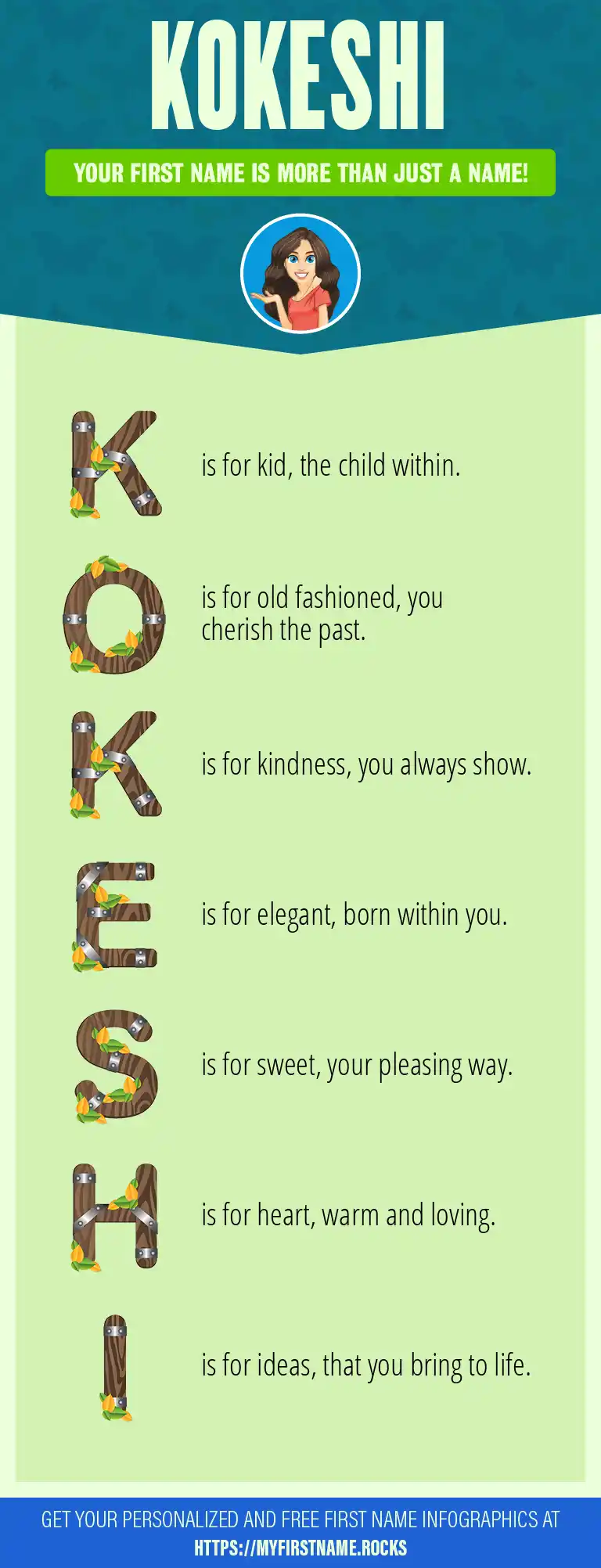 KOKESHI

YOUR FIRST NAME IS MORE THAN JUST A NAME!

K is for kid, the child within.

O is for old fashioned, you cherish the past.

K is for kindness, you always show.

E is for elegant, born within you.

S is for sweet, your pleasing way.

H is for heart, warm and loving.

I is for ideas, that you bring to life.

GET YOUR PERSONALIZED AND FREE FIRST NAME INFOGRAPHICS AT HTTPS://MYFIRSTNAME.ROCKS