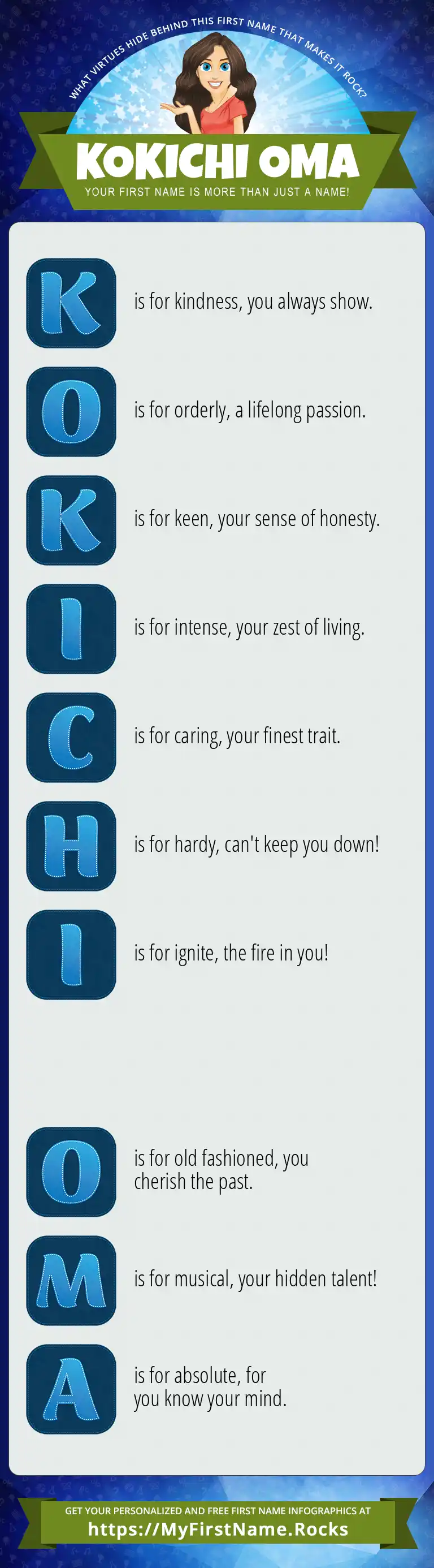 WHAT VIRTUES HIDE BEHIND THIS FIRST NAME THAT MAKES IT ROCK?

KOKICHI OMA

YOUR FIRST NAME IS MORE THAN JUST A NAME!

K is for kindness, you always show.

O is for orderly, a lifelong passion.

K is for keen, your sense of honesty.

I is for intense, your zest of living.

C is for caring, your finest trait.

H is for hardy, can't keep you down!

I is for ignite, the fire in you!

O is for old fashioned, you cherish the past.

M is for musical, your hidden talent!

A is for absolute, for you know your mind.

GET YOUR PERSONALIZED AND FREE FIRST NAME INFOGRAPHICS AT
https://MyFirstName.Rocks