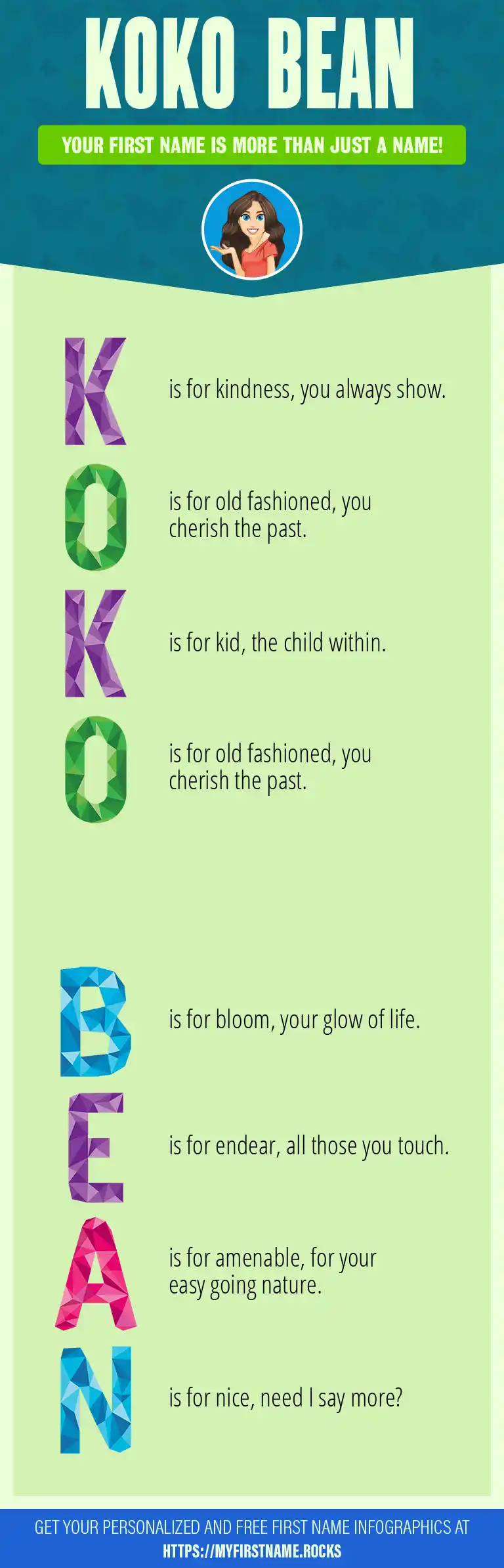 KOKO BEAN

YOUR FIRST NAME IS MORE THAN JUST A NAME!

K is for kindness, you always show.

O is for old fashioned, you cherish the past.

K is for kid, the child within.

O is for old fashioned, you cherish the past.

B is for bloom, your glow of life.

E is for endear, all those you touch.

A is for amenable, for your easy going nature.

N is for nice, need I say more?

GET YOUR PERSONALIZED AND FREE FIRST NAME INFOGRAPHICS AT HTTPS://MYFIRSTNAME.ROCKS