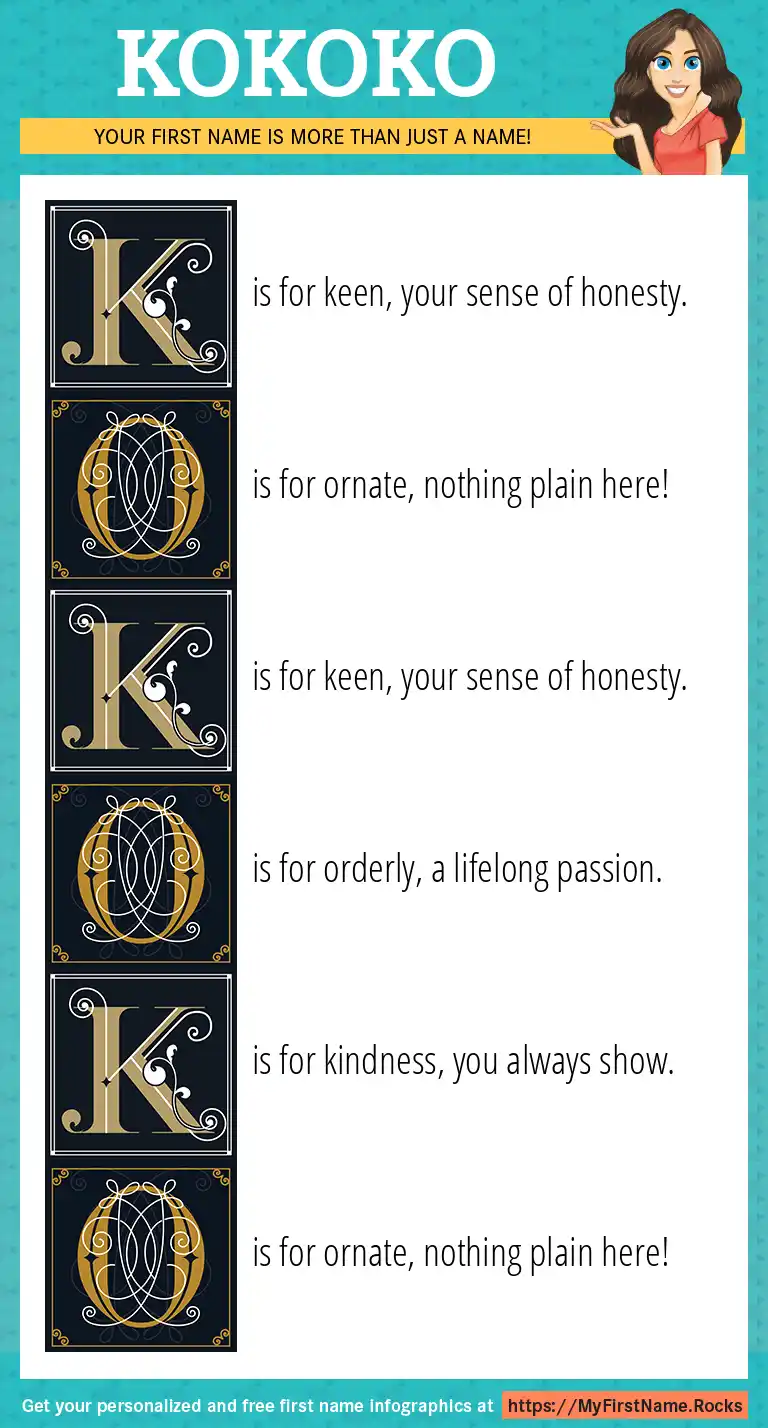 KOKOKO

YOUR FIRST NAME IS MORE THAN JUST A NAME!

K is for keen, your sense of honesty.

O is for ornate, nothing plain here!

K is for keen, your sense of honesty.

O is for orderly, a lifelong passion.

K is for kindness, you always show.

O is for ornate, nothing plain here!

Get your personalized and free first name infographics at https://MyFirstName.Rocks