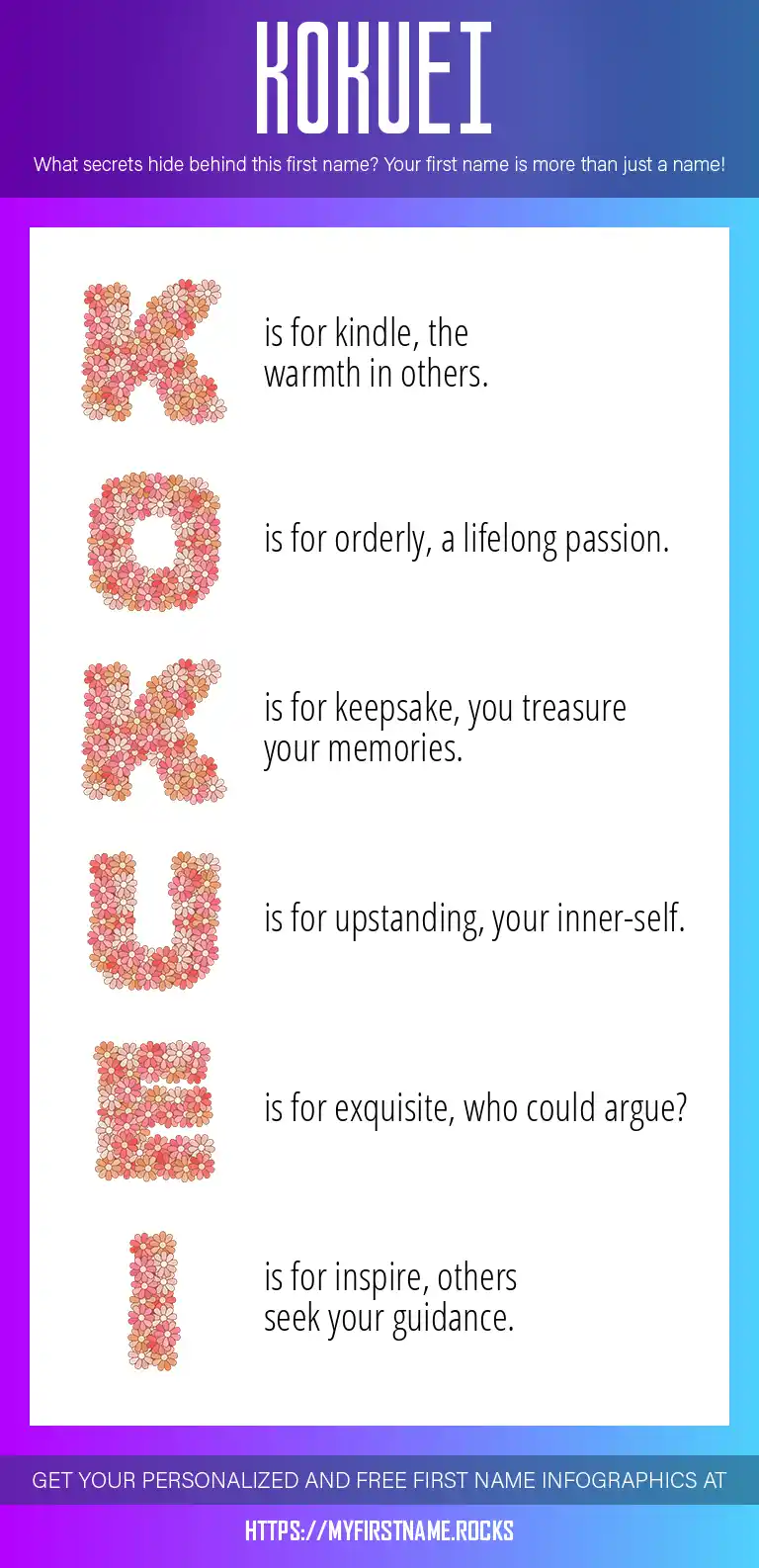 KOKUEI

What secrets hide behind this first name? Your first name is more than just a name!

K is for kindle, the warmth in others.

O is for orderly, a lifelong passion.

K is for keepsake, you treasure your memories.

U is for upstanding, your inner-self.

E is for exquisite, who could argue?

I is for inspire, others seek your guidance.

GET YOUR PERSONALIZED AND FREE FIRST NAME INFOGRAPHICS AT

HTTPS://MYFIRSTNAME.ROCKS