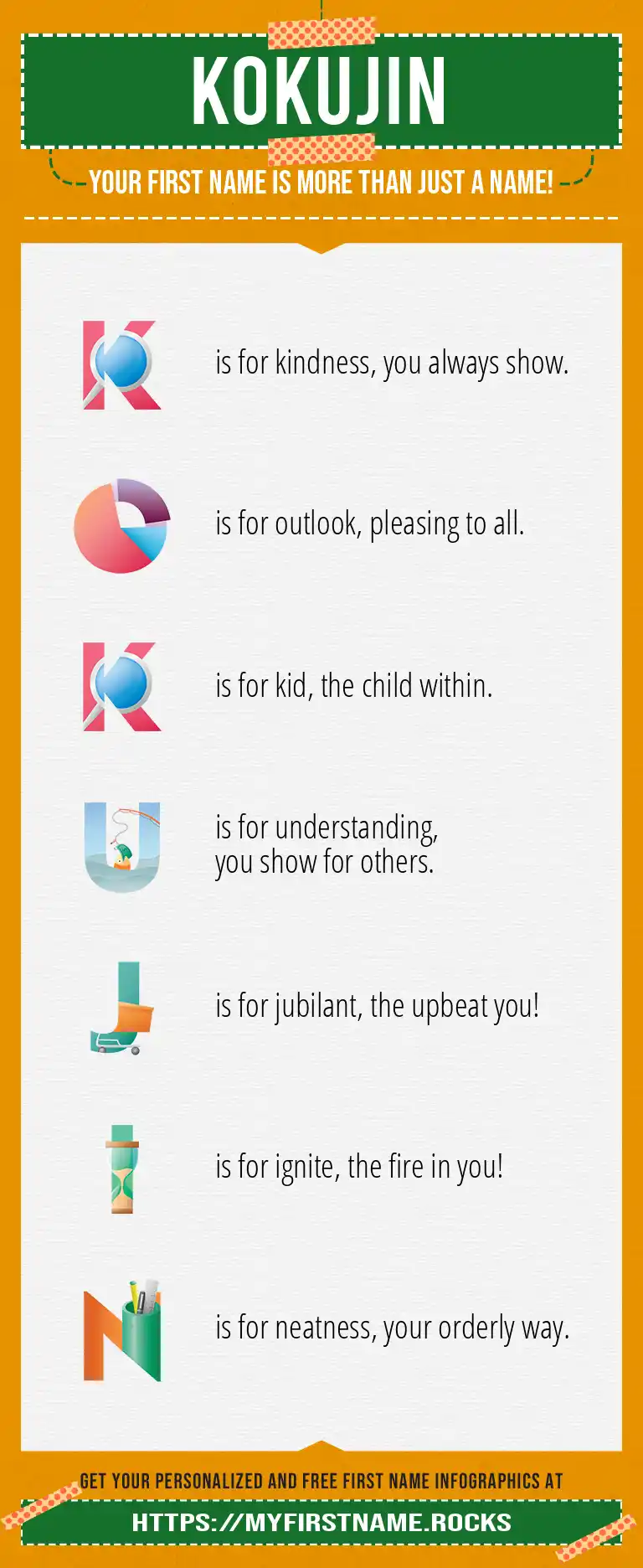 KOKUJIN

YOUR FIRST NAME IS MORE THAN JUST A NAME!

K is for kindness, you always show.

O is for outlook, pleasing to all.

K is for kid, the child within.

U is for understanding, you show for others.

J is for jubilant, the upbeat you!

I is for ignite, the fire in you!

N is for neatness, your orderly way.

GET YOUR PERSONALIZED AND FREE FIRST NAME INFOGRAPHICS AT

HTTPS://MYFIRSTNAME.ROCKS