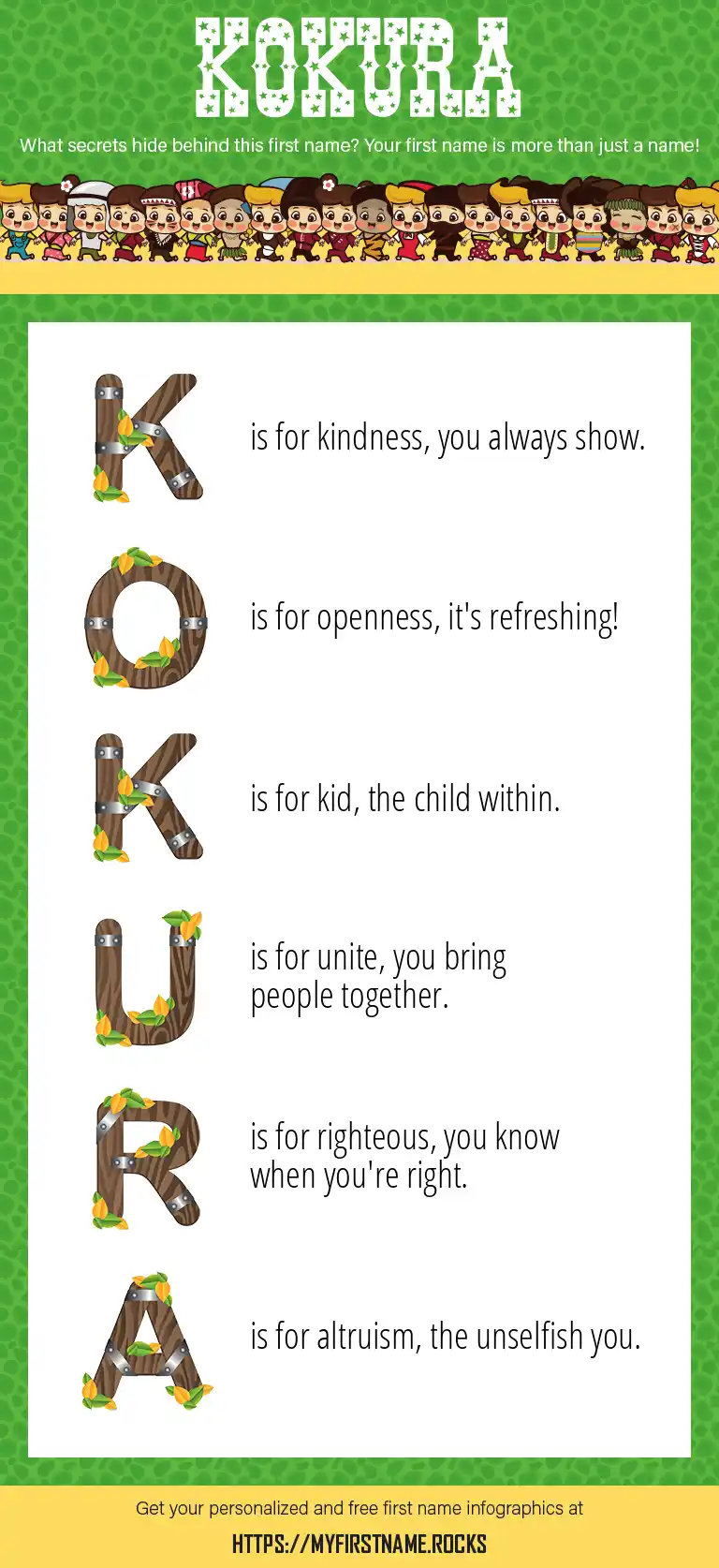 KOKURA

What secrets hide behind this first name? Your first name is more than just a name!

K is for kindness, you always show.

O is for openness, it's refreshing!

K is for kid, the child within.

U is for unite, you bring people together.

R is for righteous, you know when you're right.

A is for altruism, the unselfish you.

Get your personalized and free first name infographics at

HTTPS://MYFIRSTNAME.ROCKS