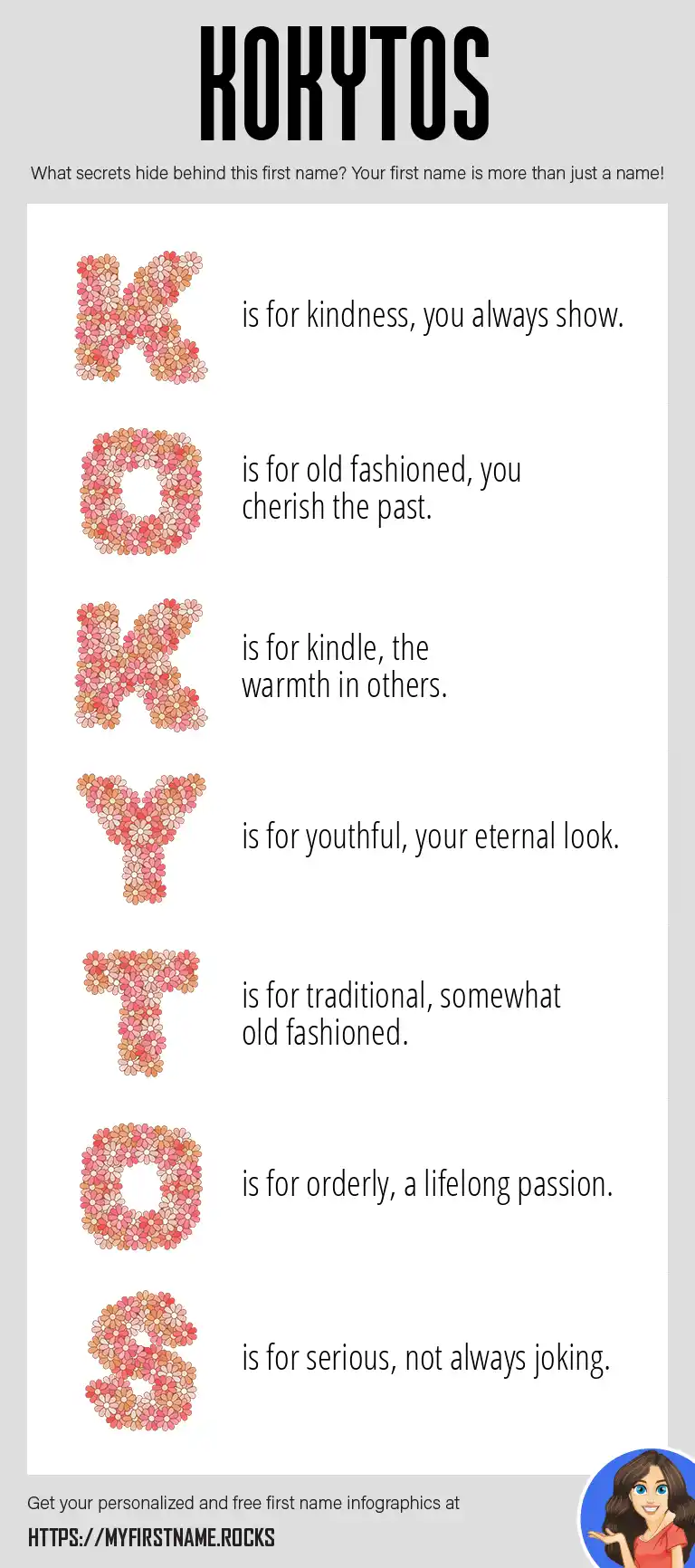 KOKYTOS

What secrets hide behind this first name? Your first name is more than just a name!

K is for kindness, you always show.

O is for old fashioned, you cherish the past.

K is for kindle, the warmth in others.

Y is for youthful, your eternal look.

T is for traditional, somewhat old fashioned.

O is for orderly, a lifelong passion.

S is for serious, not always joking.

Get your personalized and free first name infographics at

HTTPS://MYFIRSTNAME.ROCKS