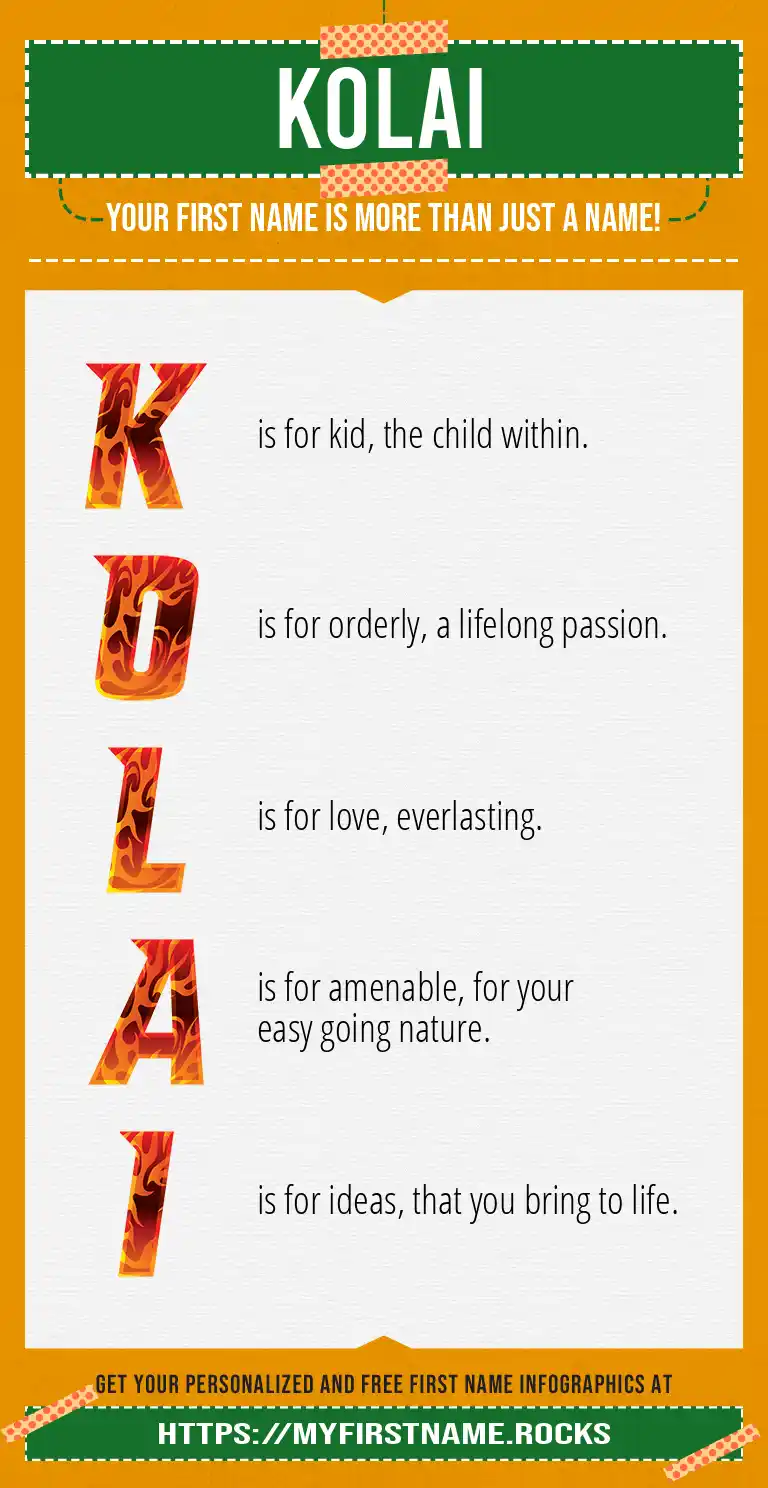 KOLAI

YOUR FIRST NAME IS MORE THAN JUST A NAME!

K is for kid, the child within.

O is for orderly, a lifelong passion.

L is for love, everlasting.

A is for amenable, for your easy going nature.

I is for ideas, that you bring to life.

GET YOUR PERSONALIZED AND FREE FIRST NAME INFOGRAPHICS AT

HTTPS://MYFIRSTNAME.ROCKS