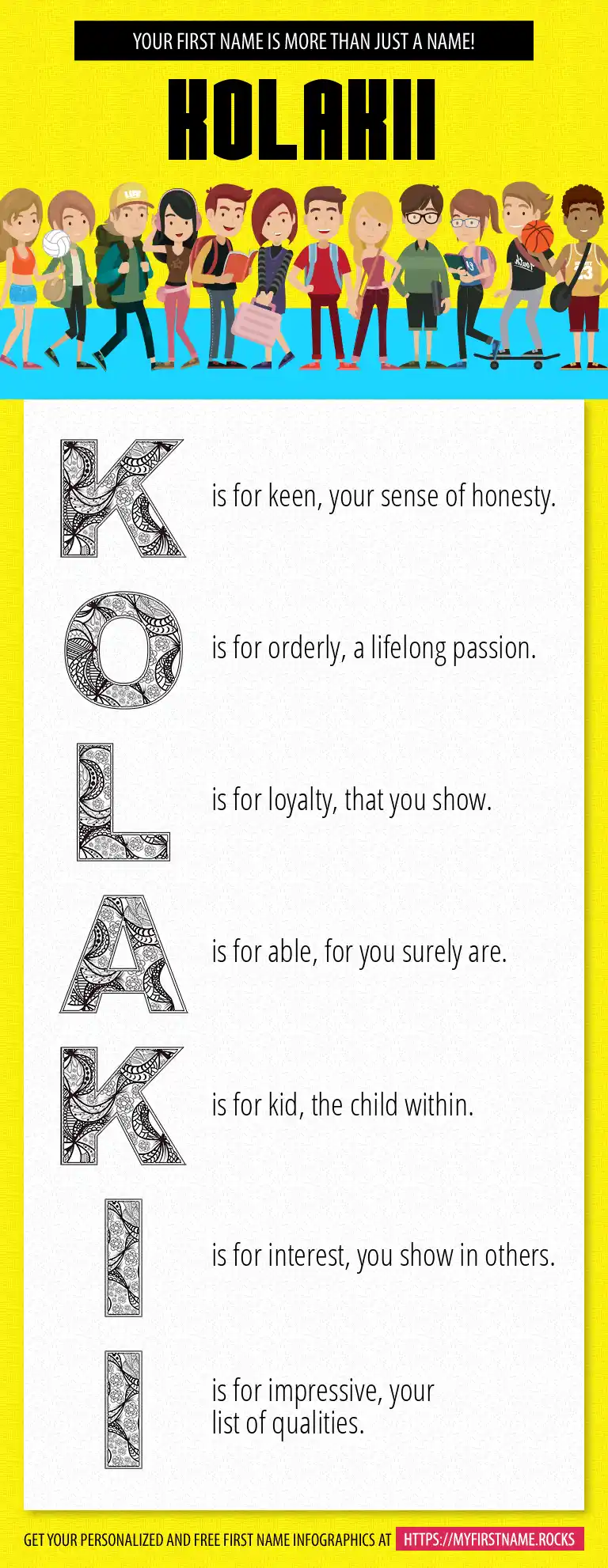 YOUR FIRST NAME IS MORE THAN JUST A NAME!

KOLAKII

K is for keen, your sense of honesty.

O is for orderly, a lifelong passion.

L is for loyalty, that you show.

A is for able, for you surely are.

K is for kid, the child within.

I is for interest, you show in others.

I is for impressive, your list of qualities.

GET YOUR PERSONALIZED AND FREE FIRST NAME INFOGRAPHICS AT HTTPS://MYFIRSTNAME.ROCKS