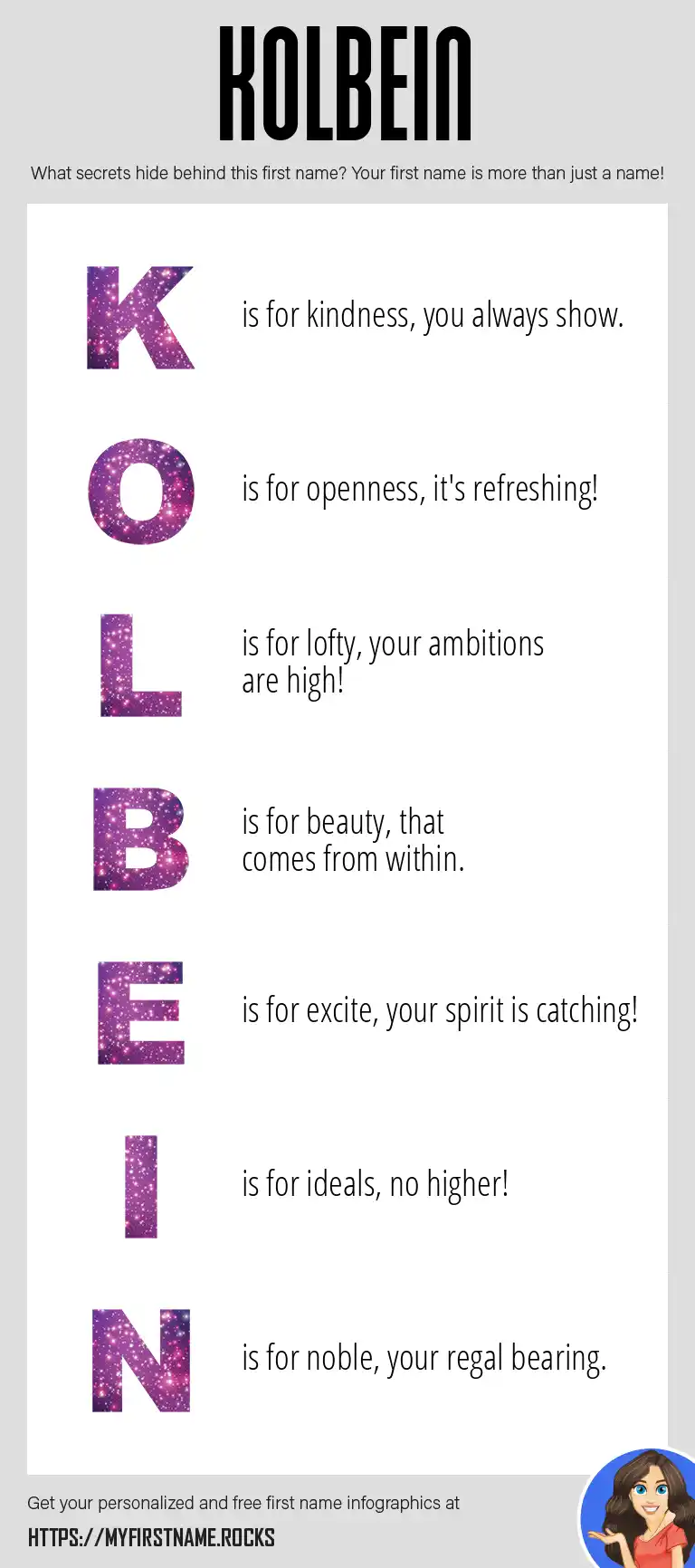 KOLBEIN

What secrets hide behind this first name? Your first name is more than just a name!

K is for kindness, you always show.

O is for openness, it's refreshing!

L is for lofty, your ambitions are high!

B is for beauty, that comes from within.

E is for excite, your spirit is catching!

I is for ideals, no higher!

N is for noble, your regal bearing.

Get your personalized and free first name infographics at

HTTPS://MYFIRSTNAME.ROCKS