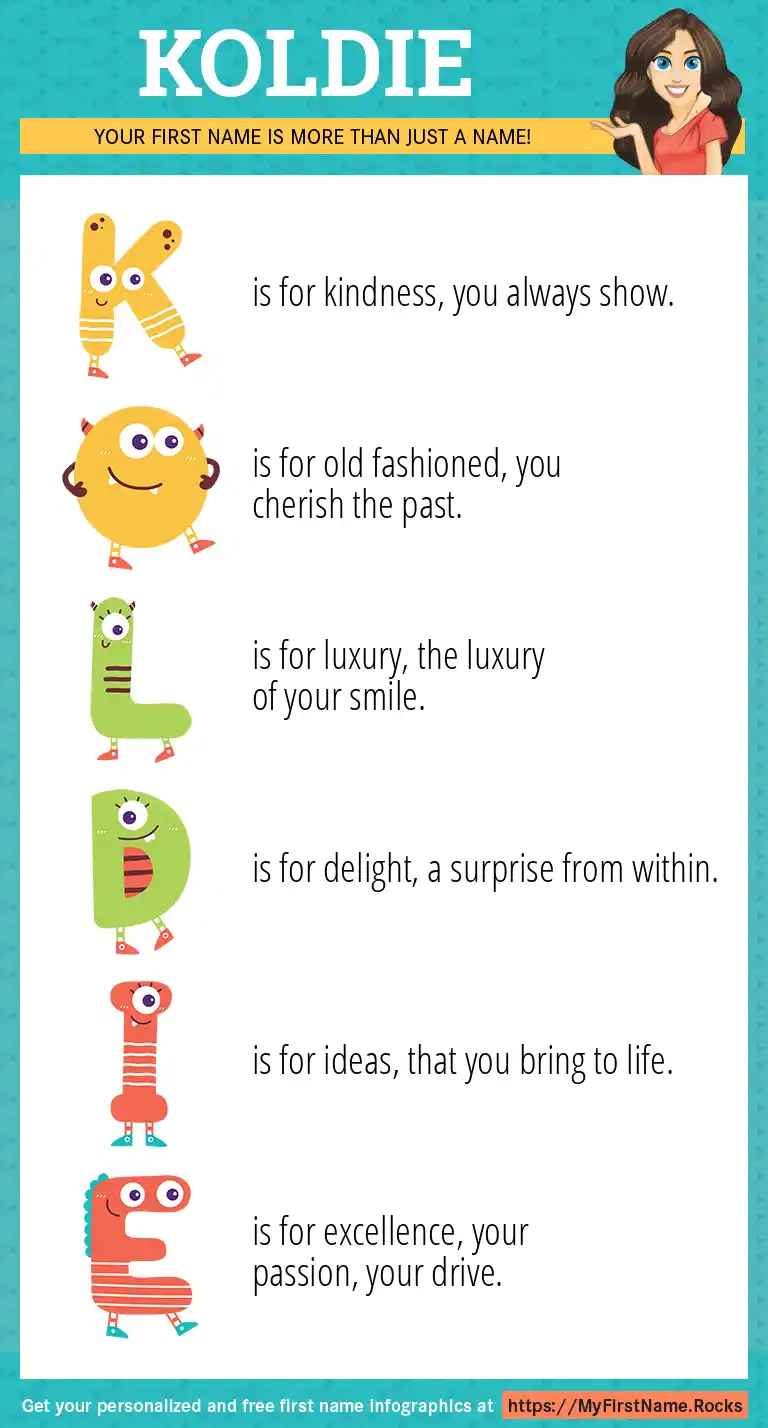 KOLDIE

YOUR FIRST NAME IS MORE THAN JUST A NAME!

K is for kindness, you always show.

O is for old fashioned, you cherish the past.

L is for luxury, the luxury of your smile.

D is for delight, a surprise from within.

I is for ideas, that you bring to life.

E is for excellence, your passion, your drive.

Get your personalized and free first name infographics at https://MyFirstName.Rocks