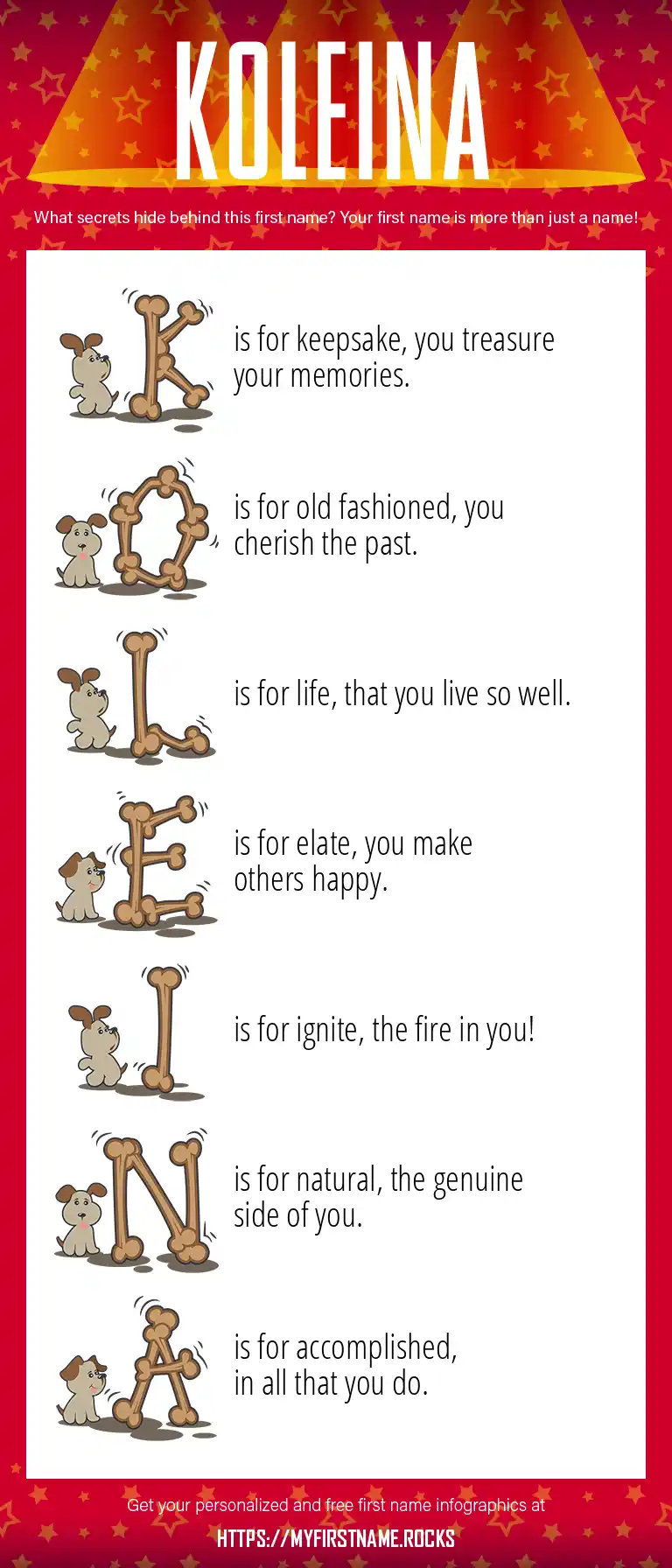 KOLEINA

What secrets hide behind this first name? Your first name is more than just a name!

K is for keepsake, you treasure your memories.

O is for old fashioned, you cherish the past.

L is for life, that you live so well.

E is for elate, you make others happy.

I is for ignite, the fire in you!

N is for natural, the genuine side of you.

A is for accomplished, in all that you do.

Get your personalized and free first name infographics at

HTTPS://MYFIRSTNAME.ROCKS