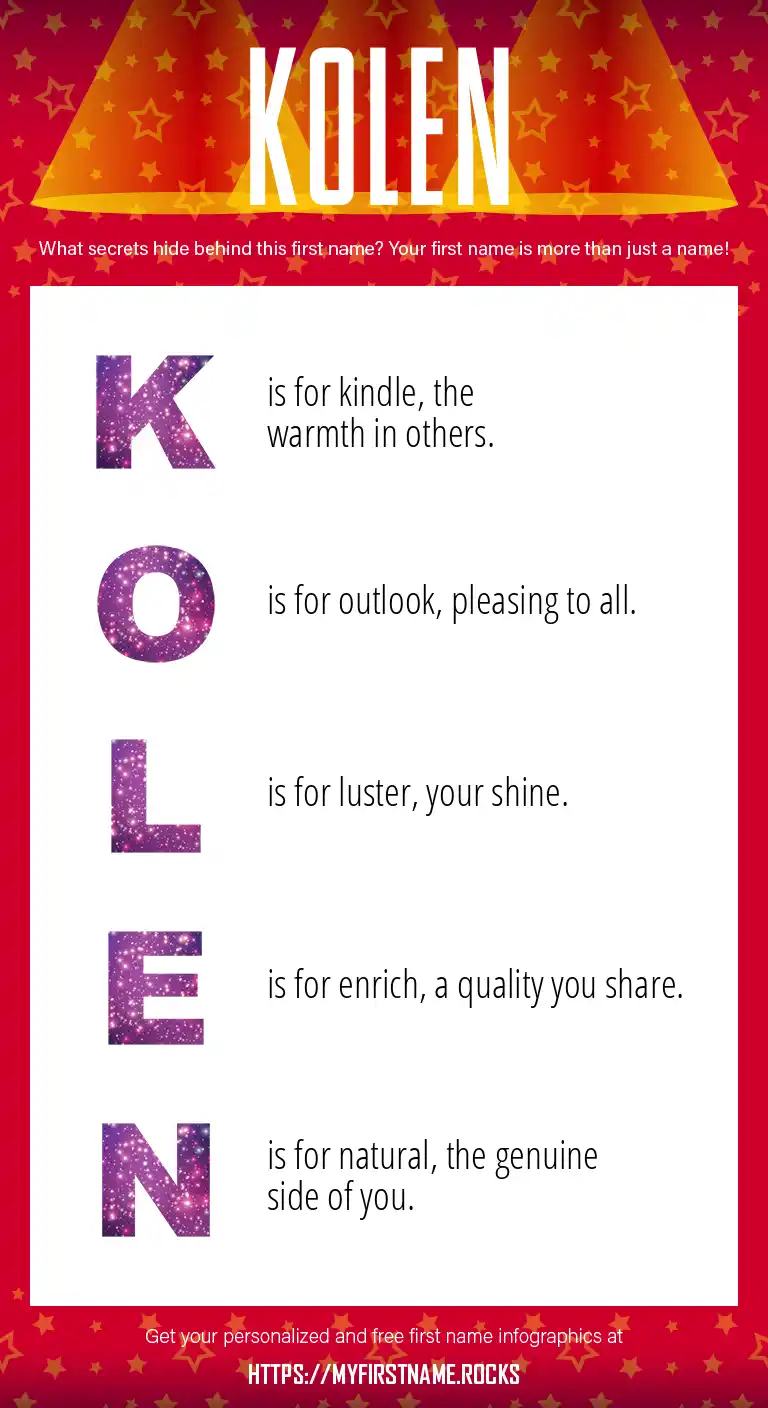 KOLEN

What secrets hide behind this first name? Your first name is more than just a name!

K is for kindle, the warmth in others.

O is for outlook, pleasing to all.

L is for luster, your shine.

E is for enrich, a quality you share.

N is for natural, the genuine side of you.

Get your personalized and free first name infographics at

HTTPS://MYFIRSTNAME.ROCKS